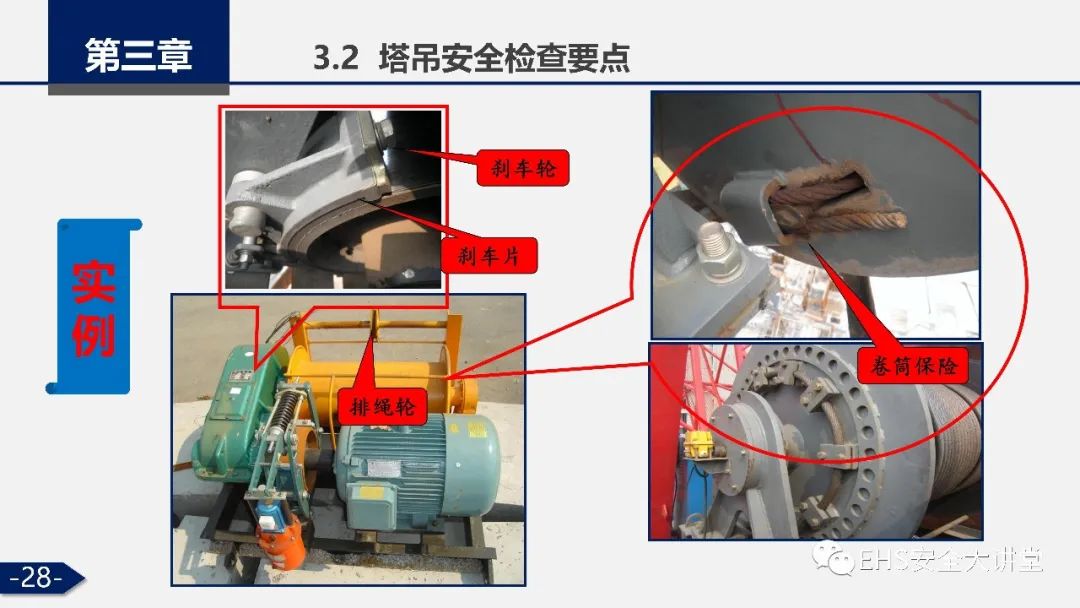 第三章

3.2 塔吊安全检查要点

实例

刹车轮

刹车片

排绳轮

卷筒保险

-28-

EHS安全大讲堂