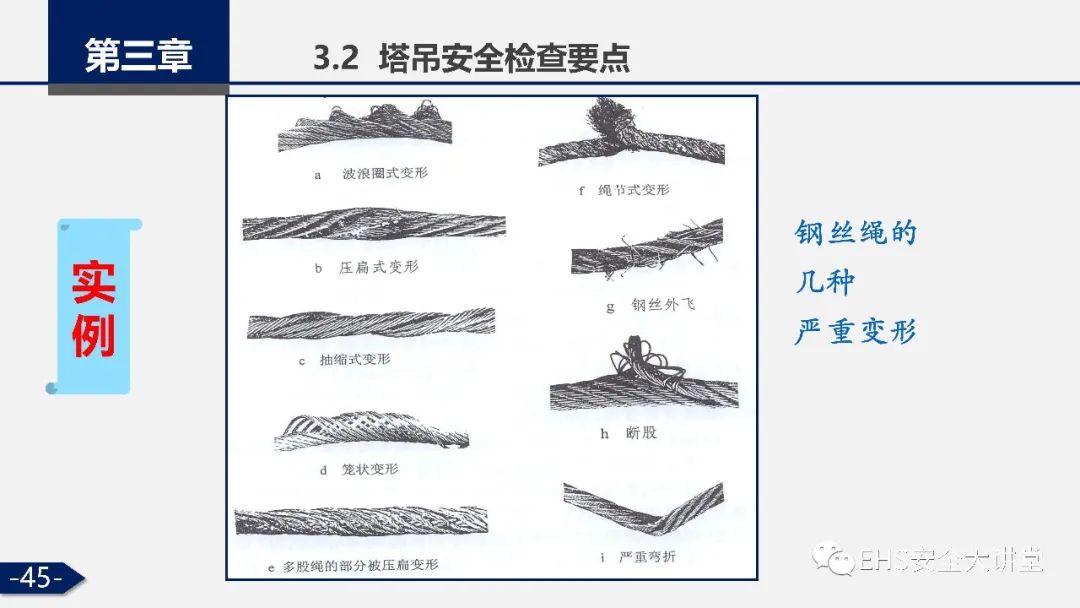 第三章

3.2 塔吊安全检查要点

实例

a 波浪圈式变形

b 压扁式变形

c 抽缩式变形

d 笼状变形

e 多股绳的部分被压扁变形

f 绳节式变形

g 钢丝外飞

h 断股

i 严重弯折

钢丝绳的
几种
严重变形

-45-

EHS安全大讲堂