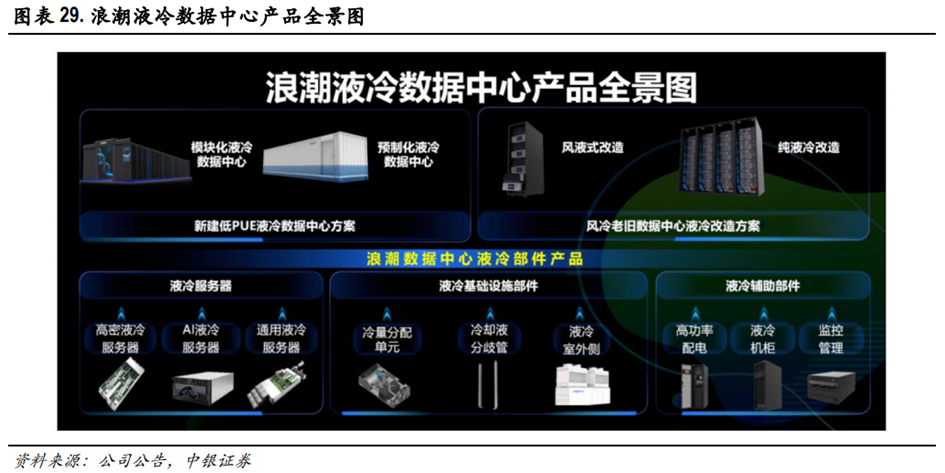 图表 29. 浪潮液冷数据中心产品全景图

浪潮液冷数据中心产品全景图

模块化液冷数据中心

预制化液冷数据中心

新建低PUE液冷数据中心方案

风液式改造

纯液冷改造

风冷老旧数据中心液冷改造方案

浪潮数据中心液冷部件产品

液冷服务器

高密液冷服务器

AI液冷服务器

通用液冷服务器

液冷基础设施部件

冷量分配单元

冷却液分歧管

液冷室外侧

液冷辅助部件

高功率配电

液冷机柜

监控管理

资料来源：公司公告，中银证券