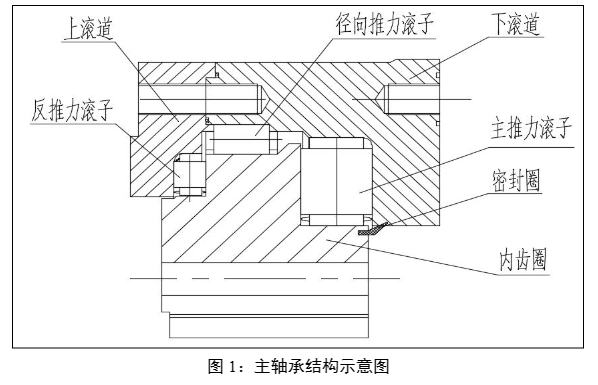 上滚道

径向推力滚子

下滚道

反推力滚子

主推力滚子

密封圈

内齿圈

图 1：主轴承结构示意图