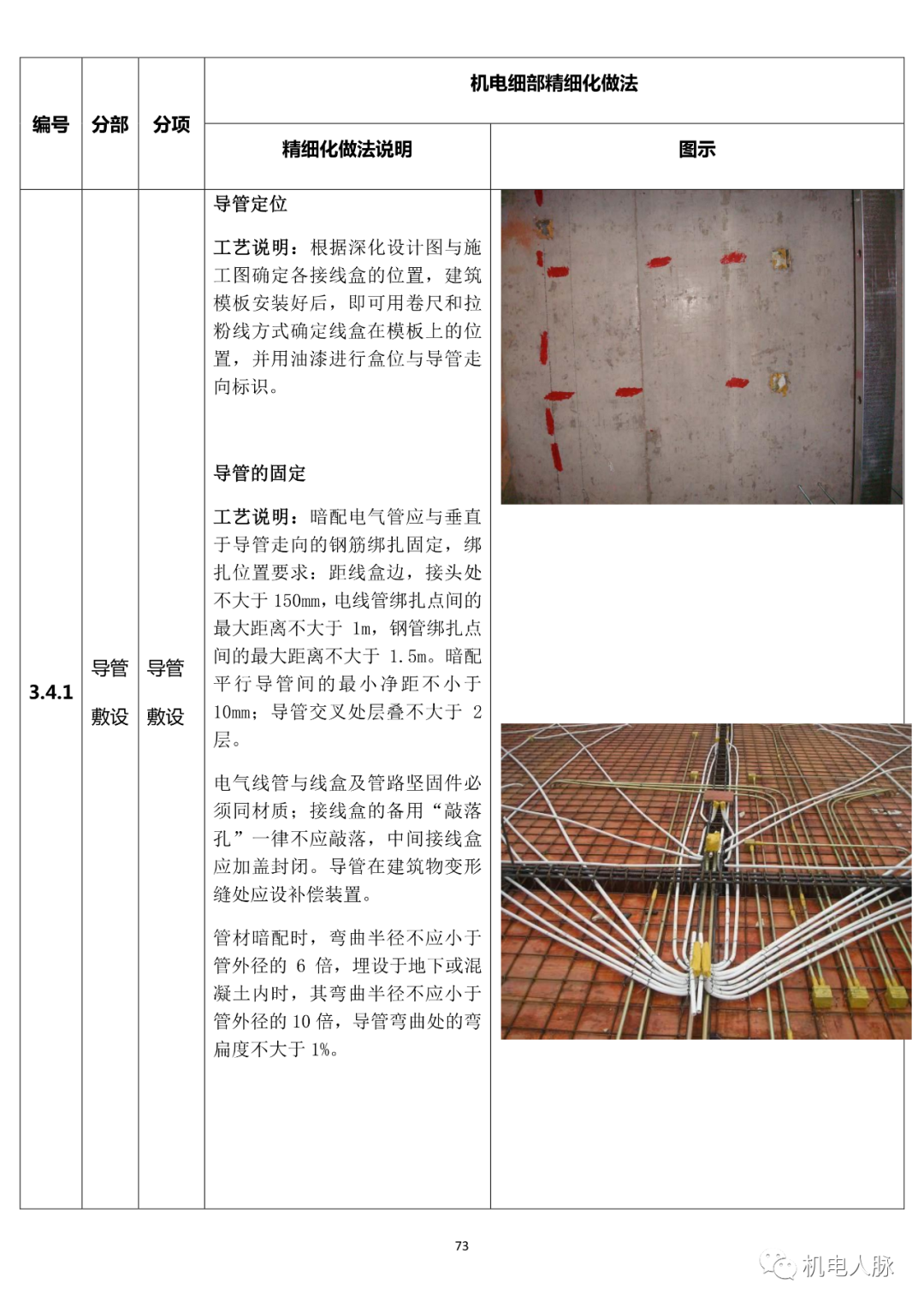 | 编号 | 分部 | 分项 | 机电细部精细化做法 | |
|---|---|---|---|---|
| | | | 精细化做法说明 | 图示 |
| 3.4.1 | 导管敷设 | 导管敷设 | 导管定位<br><br>工艺说明：根据深化设计图与施工图确定各接线盒的位置，建筑模板安装好后，即可用卷尺和拉粉线方式确定线盒在模板上的位置，并用油漆进行盒位与导管走向标识。<br><br>导管的固定<br><br>工艺说明：暗配电气管应与垂直于导管走向的钢筋绑扎固定，绑扎位置要求：距线盒边，接头处不大于 150mm，电线管绑扎点间的最大距离不大于 1m，钢管绑扎点间的最大距离不大于 1.5m。暗配平行导管间的最小净距不小于 10mm；导管交叉处层叠不大于 2 层。<br><br>电气线管与线盒及管路坚固件必须同材质；接线盒的备用“敲落孔”一律不应敲落，中间接线盒应加盖封闭。导管在建筑物变形缝处应设补偿装置。<br><br>管材暗配时，弯曲半径不应小于管外径的 6 倍，埋设于地下或混凝土内时，其弯曲半径不应小于管外径的 10 倍，导管弯曲处的弯扁度不大于 1%。 | |

73

机电人脉