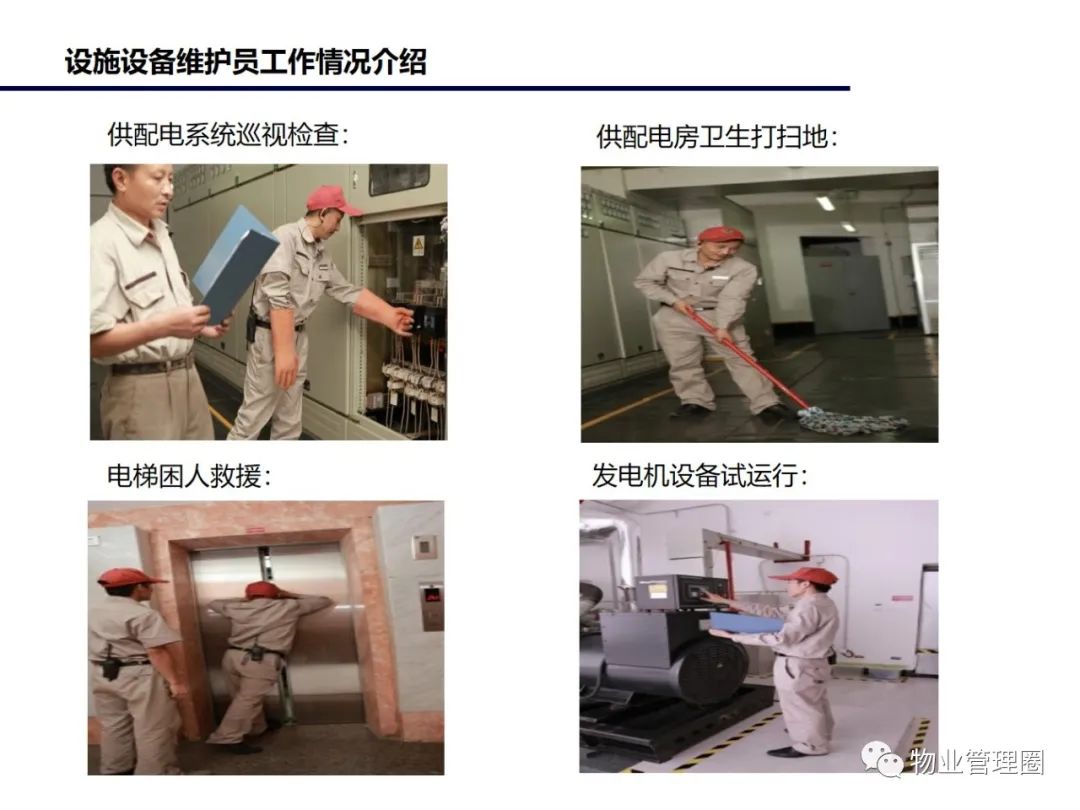 设施设备维护员工作情况介绍

供配电系统巡视检查:

供配电房卫生打扫地:

电梯困人救援:

发电机设备试运行:

物业管理圈