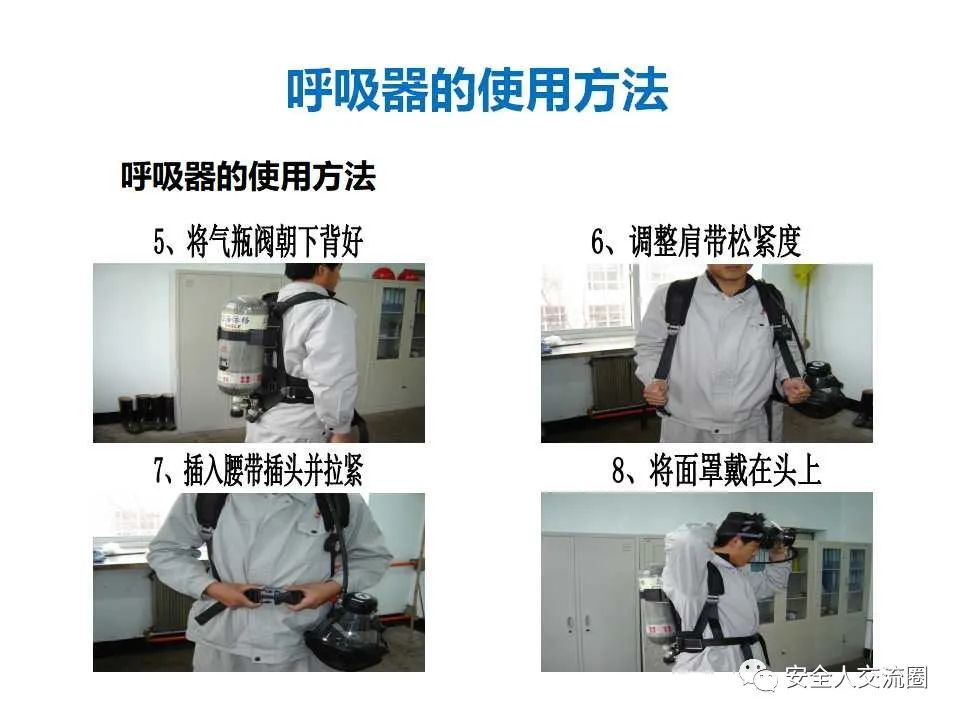 呼吸器的使用方法

呼吸器的使用方法

5、将气瓶阀朝下背好

6、调整肩带松紧度

7、插入腰带插头并拉紧

8、将面罩戴在头上

安全人交流圈