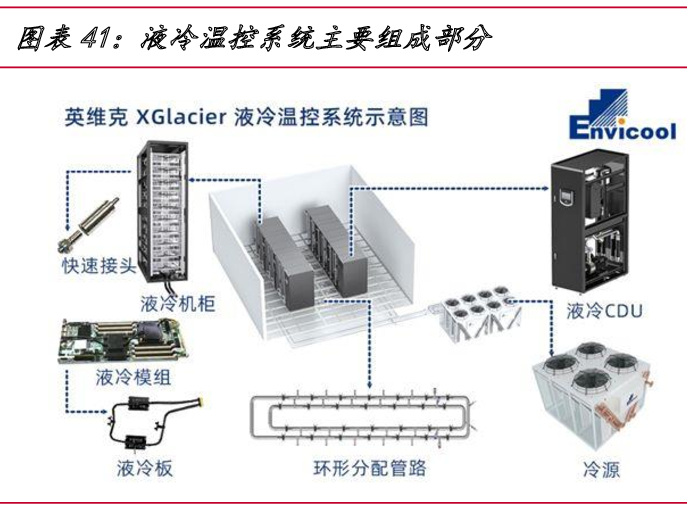 图表 41：液冷温控系统主要组成部分

英维克 XGlacier 液冷温控系统示意图

Envicool

快速接头

液冷机柜

液冷模组

液冷板

环形分配管路

液冷CDU

冷源