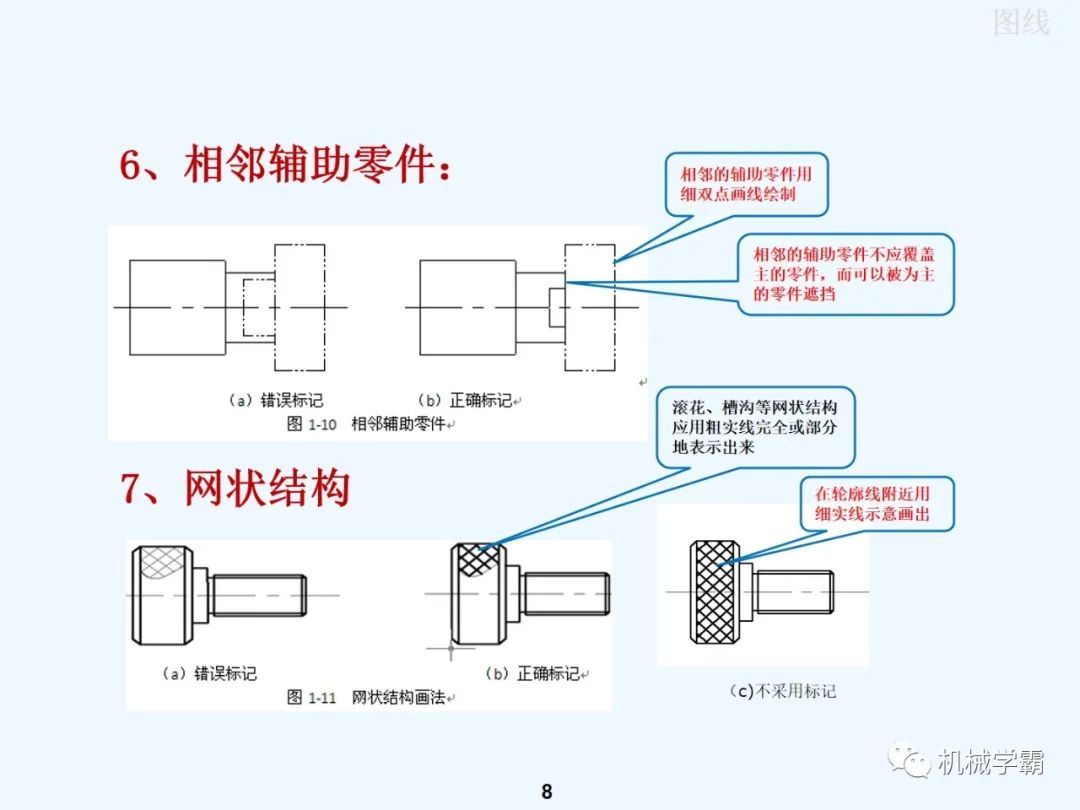 图线

6、相邻辅助零件：

相邻的辅助零件用细双点画线绘制

相邻的辅助零件不应覆盖主的零件，而可以被为主的零件遮挡

（a）错误标记

（b）正确标记

图 1-10 相邻辅助零件

滚花、槽沟等网状结构应用粗实线完全或部分地表示出来

7、网状结构

在轮廓线附近用细实线示意画出

（a）错误标记

（b）正确标记

图 1-11 网状结构画法

（c）不采用标记

机械学霸

8