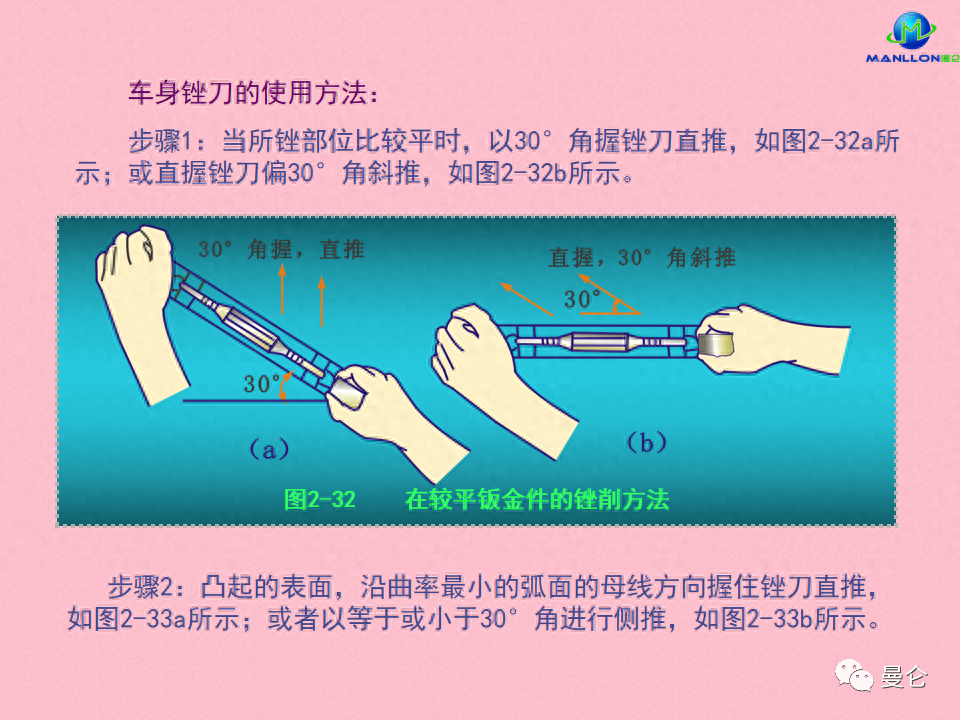 MANLLON曼仑

车身锉刀的使用方法：

步骤1：当所锉部位比较平时，以30°角握锉刀直推，如图2-32a所示；或直握锉刀偏30°角斜推，如图2-32b所示。

30°角握，直推

30°

(a)

直握，30°角斜推

30°

(b)

图2-32　在较平钣金件的锉削方法

步骤2：凸起的表面，沿曲率最小的弧面的母线方向握住锉刀直推，如图2-33a所示；或者以等于或小于30°角进行侧推，如图2-33b所示。

曼仑