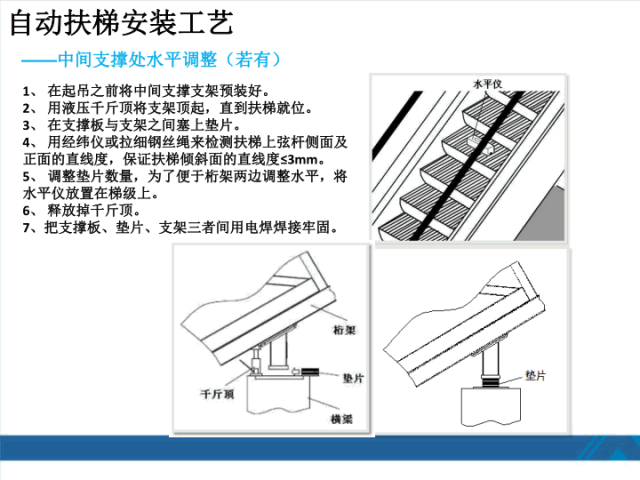 自动扶梯安装工艺

——中间支撑处水平调整（若有）

1、 在起吊之前将中间支撑支架预装好。
2、 用液压千斤顶将支架顶起，直到扶梯就位。
3、 在支撑板与支架之间塞上垫片。
4、 用经纬仪或拉细钢丝绳来检测扶梯上弦杆侧面及正面的直线度，保证扶梯倾斜面的直线度≤3mm。
5、 调整垫片数量，为了便于桁架两边调整水平，将水平仪放置在梯级上。
6、 释放掉千斤顶。
7、把支撑板、垫片、支架三者间用电焊焊接牢固。

水平仪

桁架
垫片
千斤顶
横梁

垫片