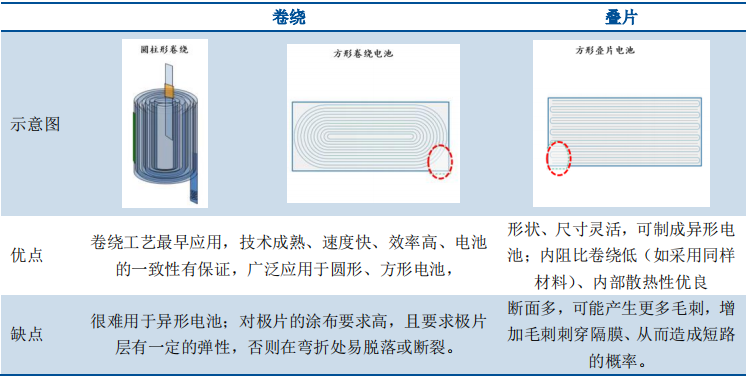 | | 卷绕 | 叠片 |
|---|---|---|
| 示意图 | 圆柱形卷绕　方形卷绕电池 | 方形叠片电池 |
| 优点 | 卷绕工艺最早应用，技术成熟、速度快、效率高、电池的一致性有保证，广泛应用于圆形、方形电池， | 形状、尺寸灵活，可制成异形电池；内阻比卷绕低（如采用同样材料）、内部散热性优良 |
| 缺点 | 很难用于异形电池；对极片的涂布要求高，且要求极片层有一定的弹性，否则在弯折处易脱落或断裂。 | 断面多，可能产生更多毛刺，增加毛刺刺穿隔膜、从而造成短路的概率。 |