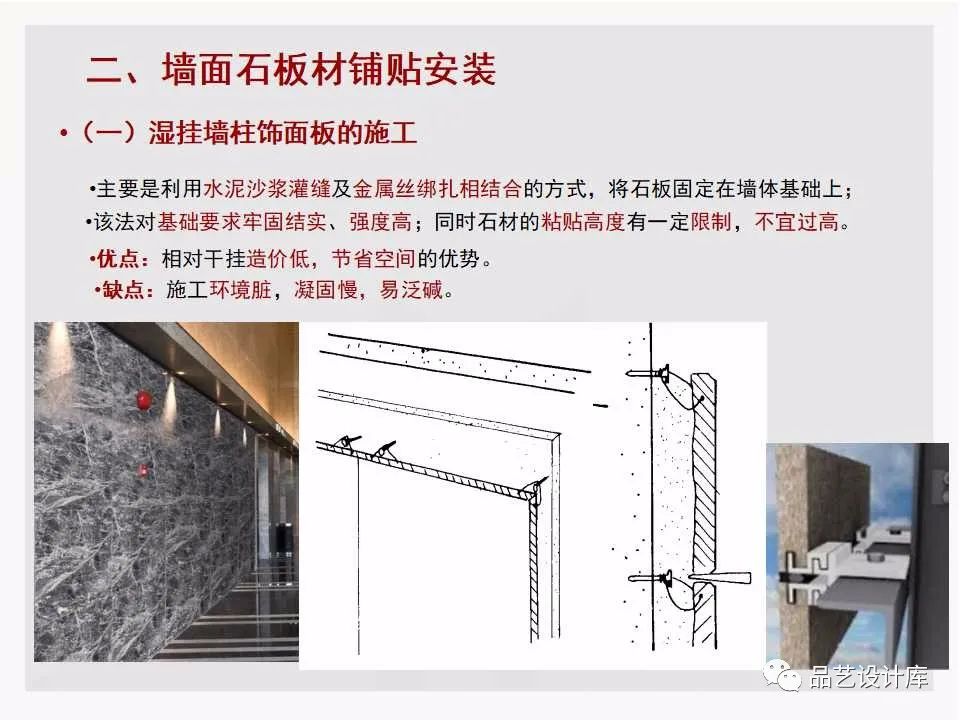 二、墙面石板材铺贴安装

•（一）湿挂墙柱饰面板的施工

•主要是利用水泥沙浆灌缝及金属丝绑扎相结合的方式，将石板固定在墙体基础上；

•该法对基础要求牢固结实、强度高；同时石材的粘贴高度有一定限制，不宜过高。

•优点：相对干挂造价低，节省空间的优势。

•缺点：施工环境脏，凝固慢，易泛碱。

品艺设计库