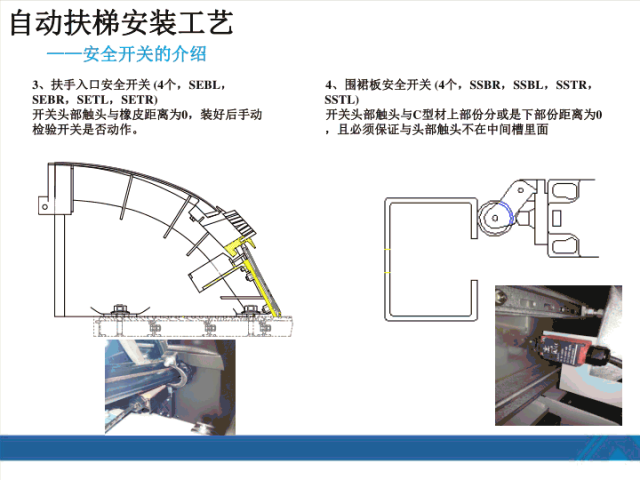 自动扶梯安装工艺

——安全开关的介绍

3、扶手入口安全开关 (4个，SEBL，SEBR，SETL，SETR)
开关头部触头与橡皮距离为0，装好后手动检验开关是否动作。

4、围裙板安全开关 (4个，SSBR，SSBL，SSTR，SSTL)
开关头部触头与C型材上部份分或是下部份距离为0，且必须保证与头部触头不在中间槽里面