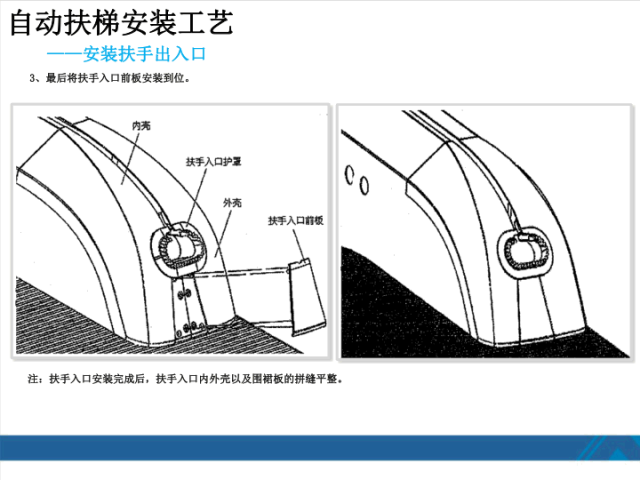 自动扶梯安装工艺

——安装扶手出入口

3、最后将扶手入口前板安装到位。

内壳

扶手入口护罩

外壳

扶手入口前板

注：扶手入口安装完成后，扶手入口内外壳以及围裙板的拼缝平整。