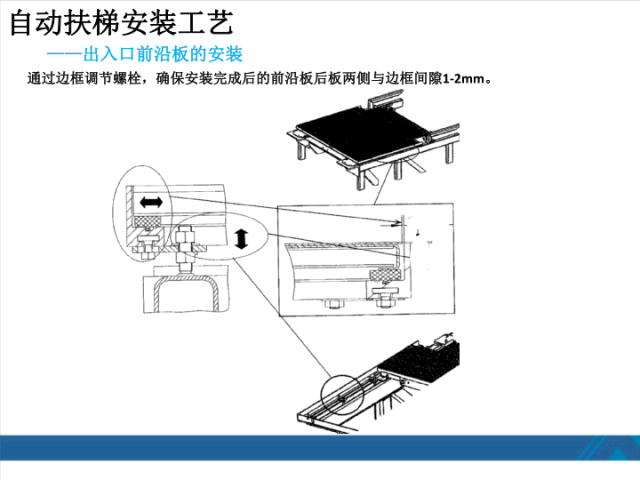 自动扶梯安装工艺

——出入口前沿板的安装

通过边框调节螺栓，确保安装完成后的前沿板后板两侧与边框间隙1-2mm。