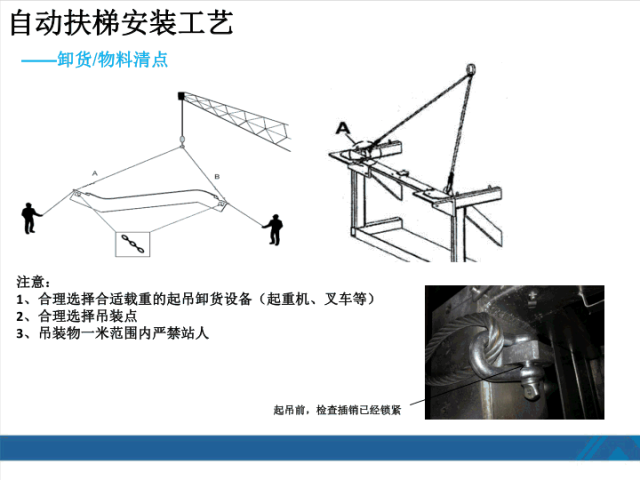 自动扶梯安装工艺

——卸货/物料清点

A

B

A

注意：
1、合理选择合适载重的起吊卸货设备（起重机、叉车等）
2、合理选择吊装点
3、吊装物一米范围内严禁站人

起吊前，检查插销已经锁紧