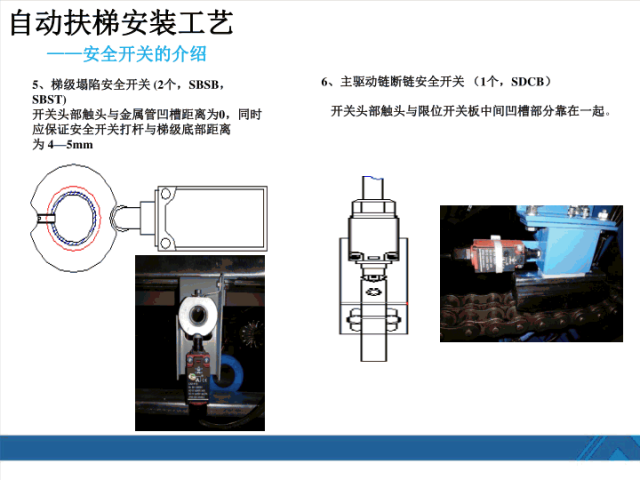 自动扶梯安装工艺

——安全开关的介绍

5、梯级塌陷安全开关 (2个，SBSB，SBST)
开关头部触头与金属管凹槽距离为0，同时应保证安全开关打杆与梯级底部距离为 4—5mm

6、主驱动链断链安全开关 （1个，SDCB）

开关头部触头与限位开关板中间凹槽部分靠在一起。