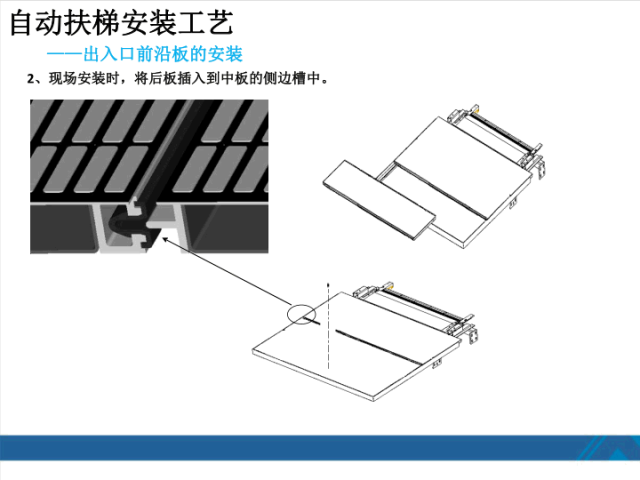 自动扶梯安装工艺

——出入口前沿板的安装

2、现场安装时，将后板插入到中板的侧边槽中。