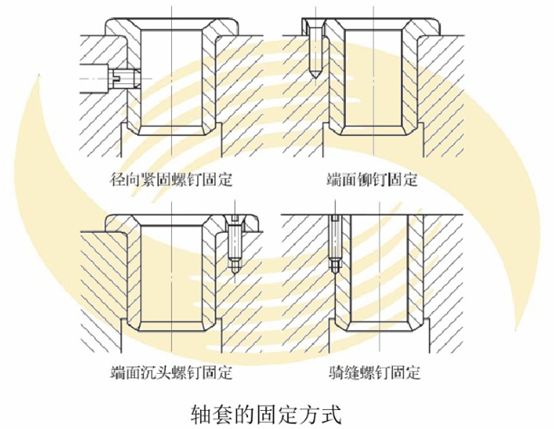 径向紧固螺钉固定

端面铆钉固定

端面沉头螺钉固定

骑缝螺钉固定

轴套的固定方式