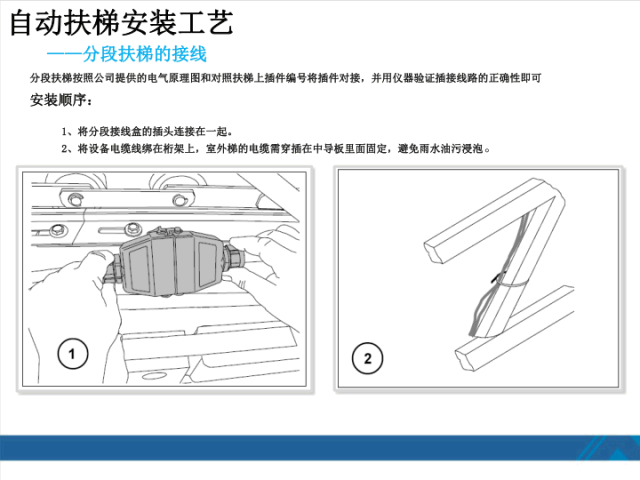 自动扶梯安装工艺

——分段扶梯的接线

分段扶梯按照公司提供的电气原理图和对照扶梯上插件编号将插件对接，并用仪器验证插接线路的正确性即可

安装顺序：

1、将分段接线盒的插头连接在一起。

2、将设备电缆线绑在桁架上，室外梯的电缆需穿插在中导板里面固定，避免雨水油污浸泡。

1

2