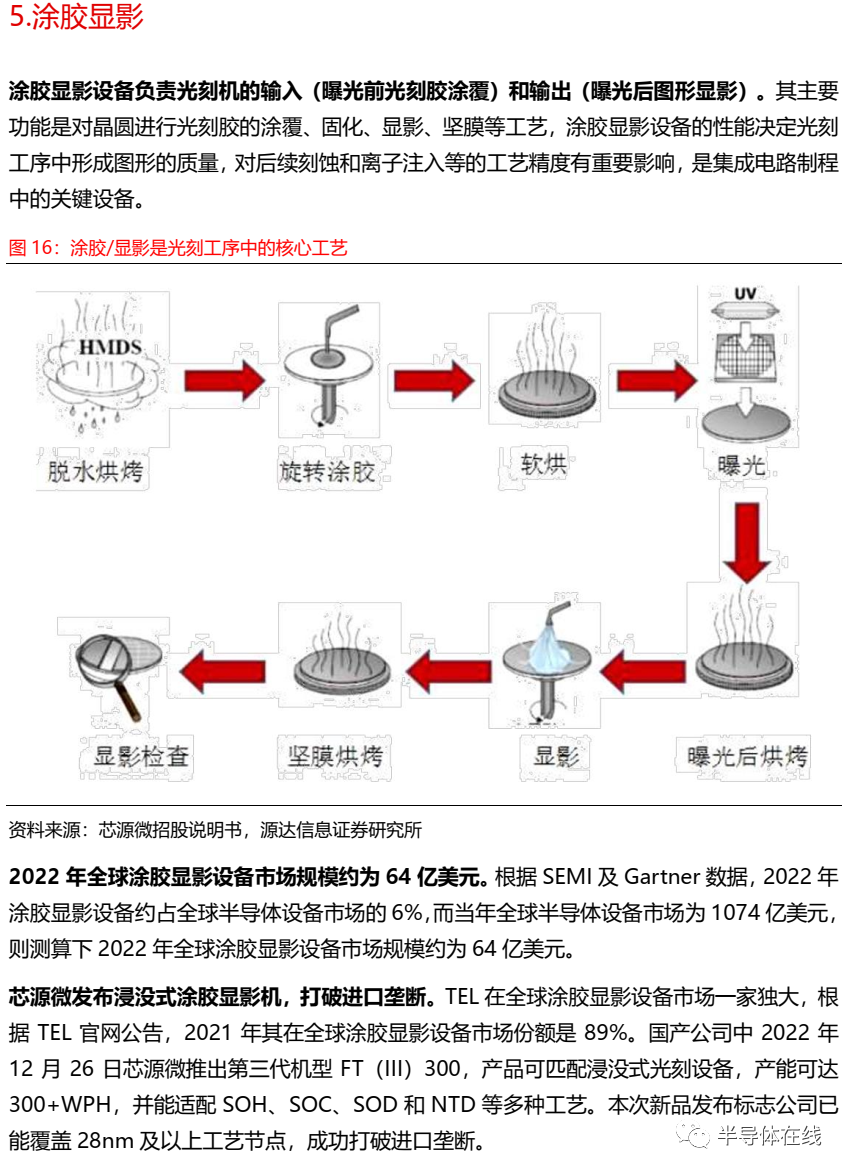 5.涂胶显影

涂胶显影设备负责光刻机的输入（曝光前光刻胶涂覆）和输出（曝光后图形显影）。其主要功能是对晶圆进行光刻胶的涂覆、固化、显影、坚膜等工艺，涂胶显影设备的性能决定光刻工序中形成图形的质量，对后续刻蚀和离子注入等的工艺精度有重要影响，是集成电路制程中的关键设备。

图 16：涂胶/显影是光刻工序中的核心工艺

HMDS
脱水烘烤
旋转涂胶
软烘
UV
曝光
曝光后烘烤
显影
坚膜烘烤
显影检查

资料来源：芯源微招股说明书，源达信息证券研究所

2022 年全球涂胶显影设备市场规模约为 64 亿美元。根据 SEMI 及 Gartner 数据，2022 年涂胶显影设备约占全球半导体设备市场的 6%，而当年全球半导体设备市场为 1074 亿美元，则测算下 2022 年全球涂胶显影设备市场规模约为 64 亿美元。

芯源微发布浸没式涂胶显影机，打破进口垄断。TEL 在全球涂胶显影设备市场一家独大，根据 TEL 官网公告，2021 年其在全球涂胶显影设备市场份额是 89%。国产公司中 2022 年 12 月 26 日芯源微推出第三代机型 FT（III）300，产品可匹配浸没式光刻设备，产能可达 300+WPH，并能适配 SOH、SOC、SOD 和 NTD 等多种工艺。本次新品发布标志公司已能覆盖 28nm 及以上工艺节点，成功打破进口垄断。

半导体在线