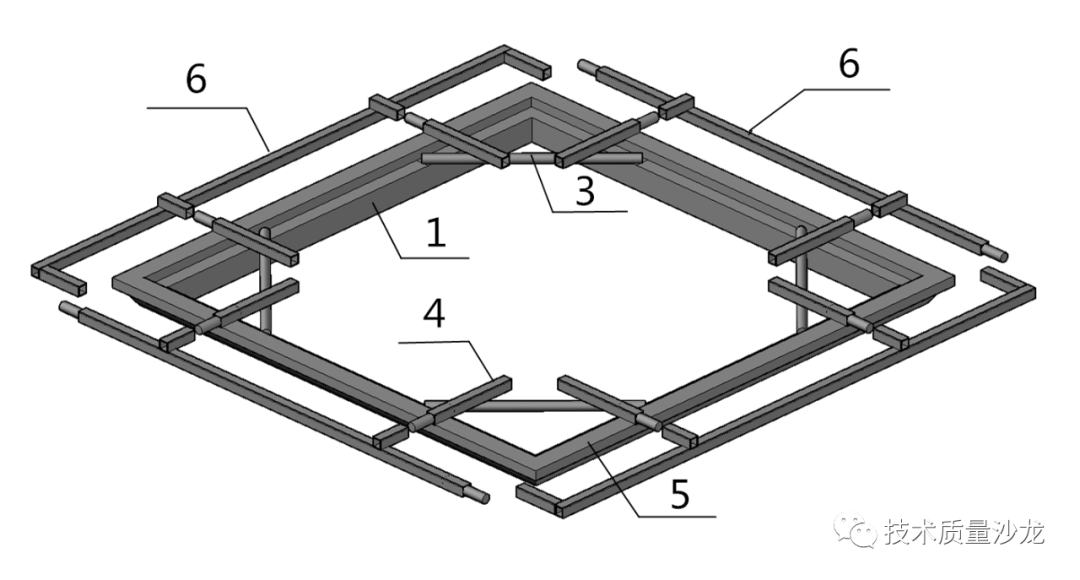 6
6
3
1
4
5
技术质量沙龙