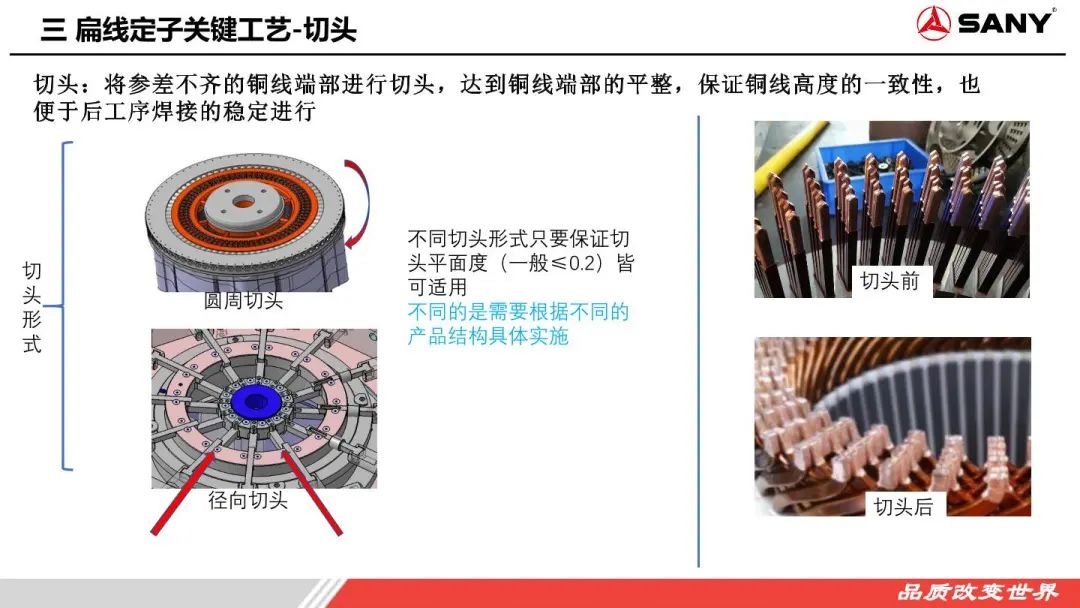 三 扁线定子关键工艺-切头

SANY

切头：将参差不齐的铜线端部进行切头，达到铜线端部的平整，保证铜线高度的一致性，也便于后工序焊接的稳定进行

切头形式

圆周切头

径向切头

不同切头形式只要保证切头平面度（一般≤0.2）皆可适用
不同的是需要根据不同的产品结构具体实施

切头前

切头后

品质改变世界