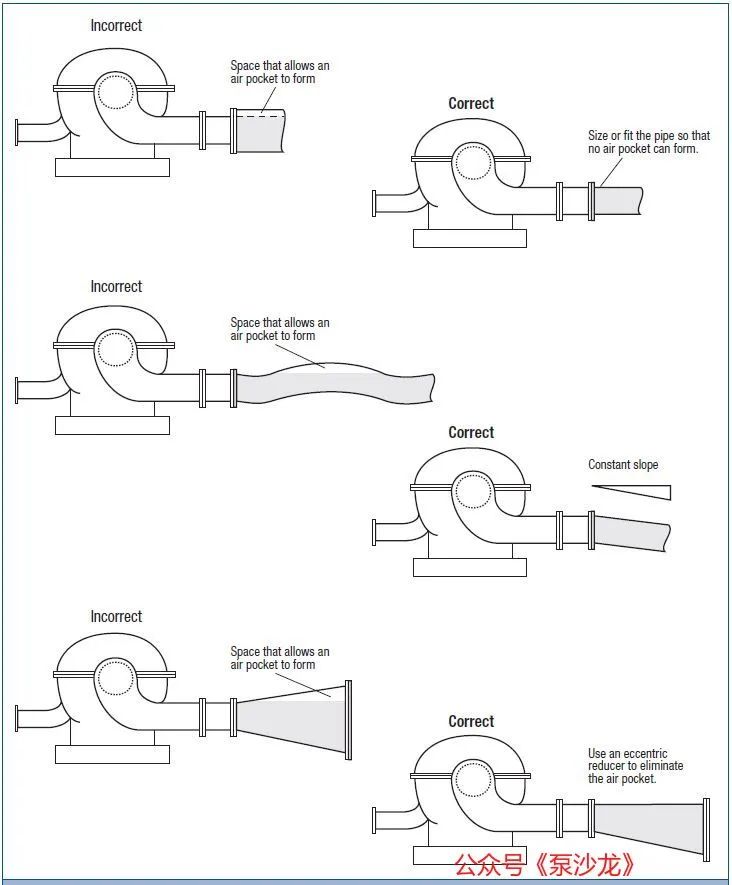 Incorrect

Space that allows an air pocket to form

Correct

Size or fit the pipe so that no air pocket can form.

Incorrect

Space that allows an air pocket to form

Correct

Constant slope

Incorrect

Space that allows an air pocket to form

Correct

Use an eccentric reducer to eliminate the air pocket.

公众号《泵沙龙》