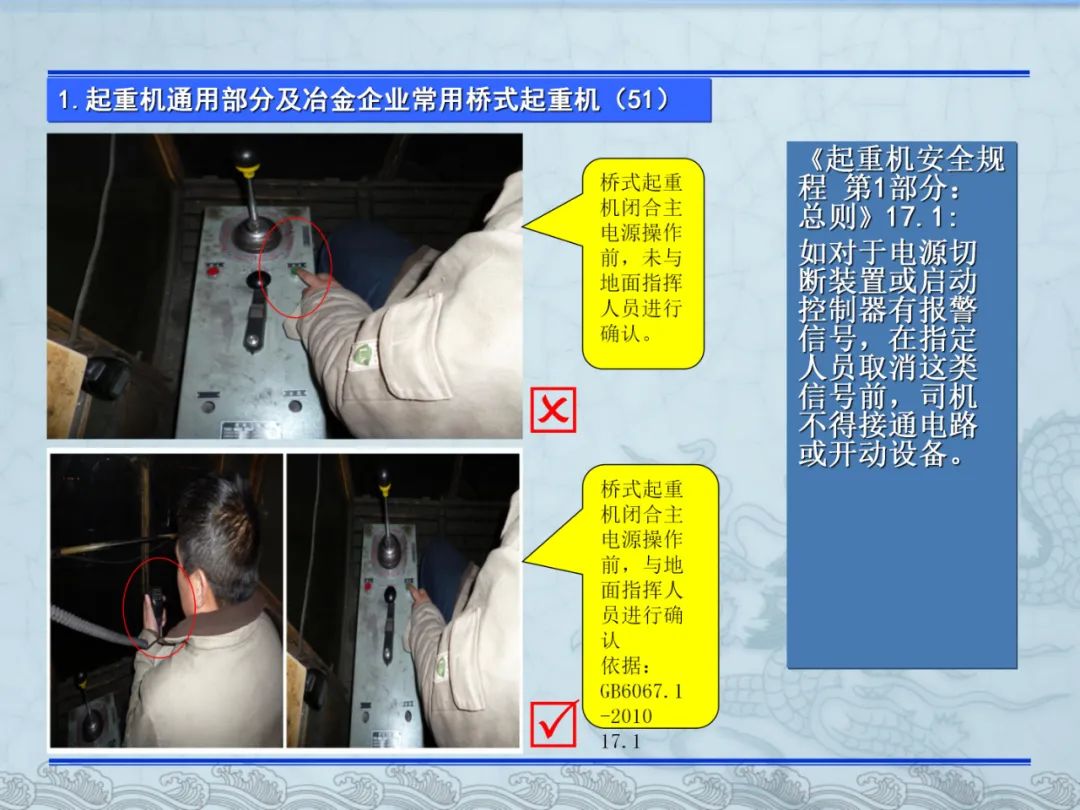 1. 起重机通用部分及冶金企业常用桥式起重机（51）

桥式起重机闭合主电源操作前，未与地面指挥人员进行确认。

桥式起重机闭合主电源操作前，与地面指挥人员进行确认
依据：GB6067.1-2010 17.1

《起重机安全规程 第1部分：总则》17.1：
如对于电源切断装置或启动控制器有报警信号，在指定人员取消这类信号前，司机不得接通电路或开动设备。