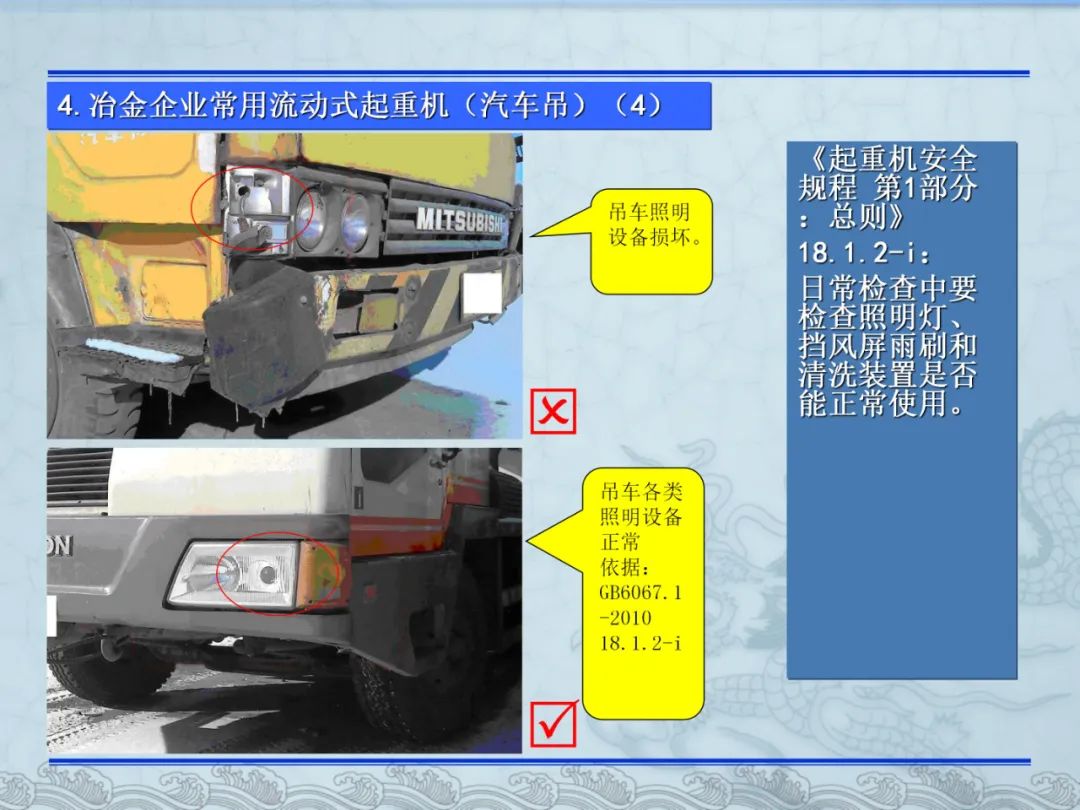 4. 冶金企业常用流动式起重机（汽车吊）（4）

MITSUBISHI

吊车照明设备损坏。

ON

吊车各类照明设备正常
依据：
GB6067.1-2010
18.1.2-i

《起重机安全规程 第1部分：总则》
18.1.2-i：
日常检查中要检查照明灯、挡风屏雨刷和清洗装置是否能正常使用。