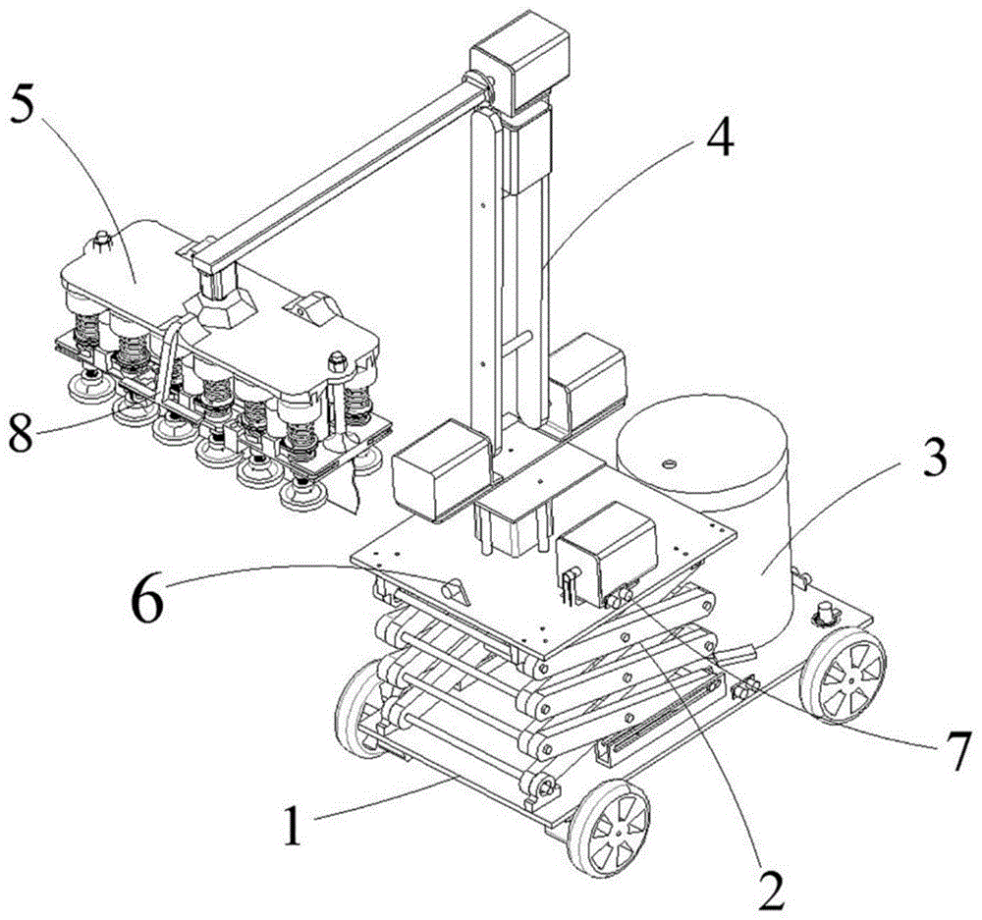 5
4
8
3
6
7
1
2