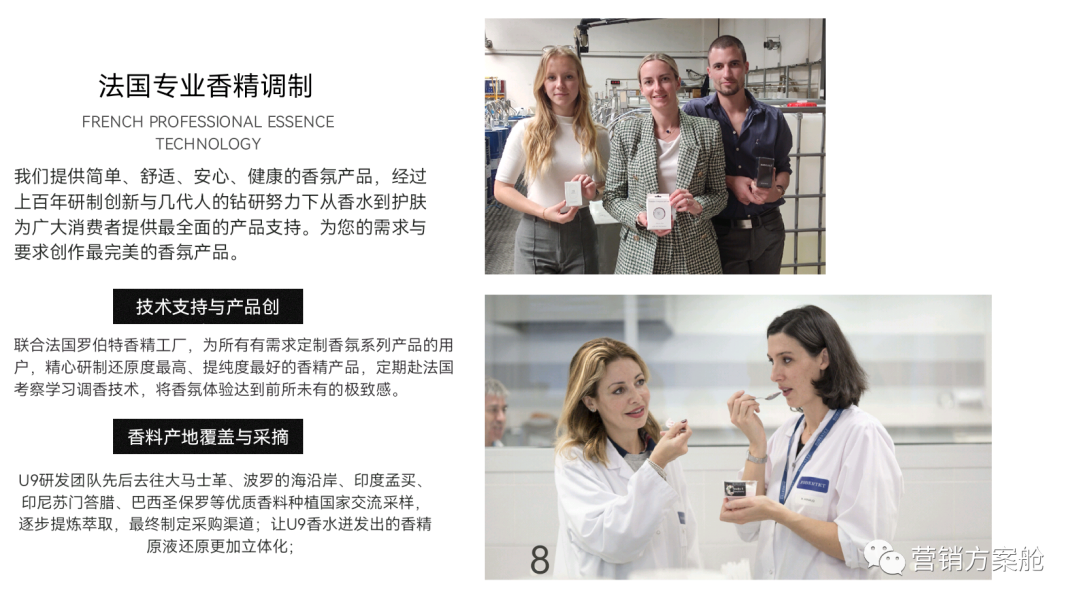 法国专业香精调制

FRENCH PROFESSIONAL ESSENCE TECHNOLOGY

我们提供简单、舒适、安心、健康的香氛产品，经过上百年研制创新与几代人的钻研努力下从香水到护肤为广大消费者提供最全面的产品支持。为您的需求与要求创作最完美的香氛产品。

技术支持与产品创

联合法国罗伯特香精工厂，为所有有需求定制香氛系列产品的用户，精心研制还原度最高、提纯度最好的香精产品，定期赴法国考察学习调香技术，将香氛体验达到前所未有的极致感。

香料产地覆盖与采摘

U9研发团队先后去往大马士革、波罗的海沿岸、印度孟买、印尼苏门答腊、巴西圣保罗等优质香料种植国家交流采样，逐步提炼萃取，最终制定采购渠道；让U9香水迸发出的香精原液还原更加立体化；

8

营销方案舱