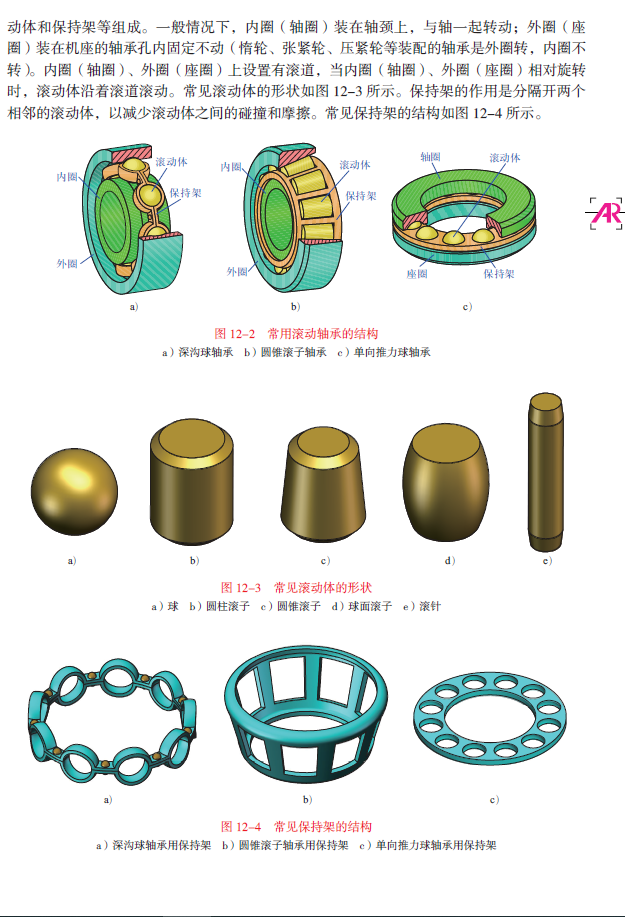 动体和保持架等组成。一般情况下，内圈（轴圈）装在轴颈上，与轴一起转动；外圈（座圈）装在机座的轴承孔内固定不动（惰轮、张紧轮、压紧轮等装配的轴承是外圈转，内圈不转）。内圈（轴圈）、外圈（座圈）上设置有滚道，当内圈（轴圈）、外圈（座圈）相对旋转时，滚动体沿着滚道滚动。常见滚动体的形状如图 12–3 所示。保持架的作用是分隔开两个相邻的滚动体，以减少滚动体之间的碰撞和摩擦。常见保持架的结构如图 12–4 所示。

内圈
滚动体
保持架
外圈
a）

内圈
滚动体
保持架
外圈
b）

轴圈
滚动体
座圈
保持架
c）

AR

图 12–2 常用滚动轴承的结构
a）深沟球轴承 b）圆锥滚子轴承 c）单向推力球轴承

a） b） c） d） e）

图 12–3 常见滚动体的形状
a）球 b）圆柱滚子 c）圆锥滚子 d）球面滚子 e）滚针

a） b） c）

图 12–4 常见保持架的结构
a）深沟球轴承用保持架 b）圆锥滚子轴承用保持架 c）单向推力球轴承用保持架