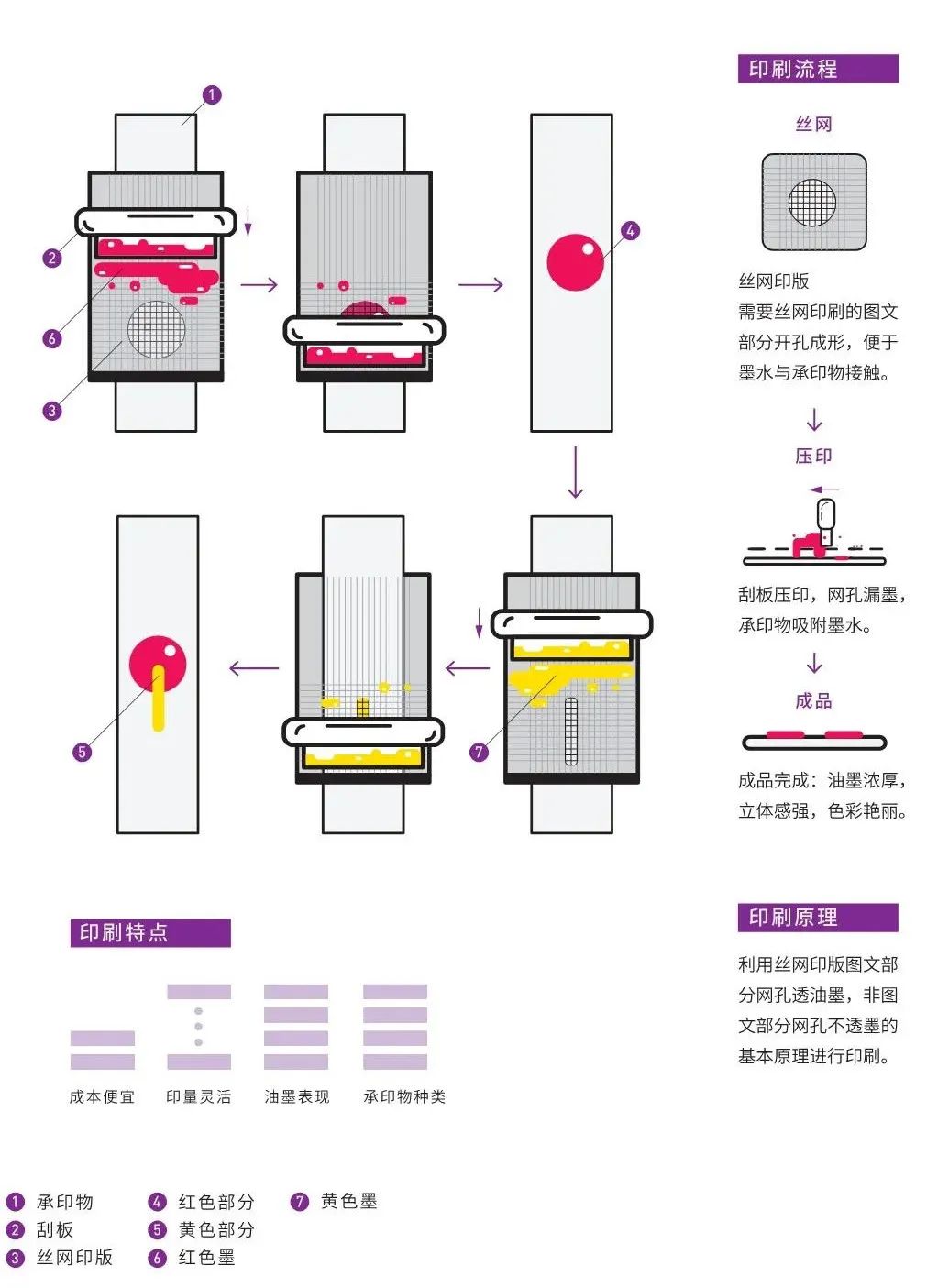 1

2

6

3

4

5

7

印刷流程

丝网

丝网印版
需要丝网印刷的图文部分开孔成形，便于墨水与承印物接触。

压印

刮板压印，网孔漏墨，承印物吸附墨水。

成品

成品完成：油墨浓厚，立体感强，色彩艳丽。

印刷特点

成本便宜　印量灵活　油墨表现　承印物种类

印刷原理

利用丝网印版图文部分网孔透油墨，非图文部分网孔不透墨的基本原理进行印刷。

1 承印物
2 刮板
3 丝网印版
4 红色部分
5 黄色部分
6 红色墨
7 黄色墨