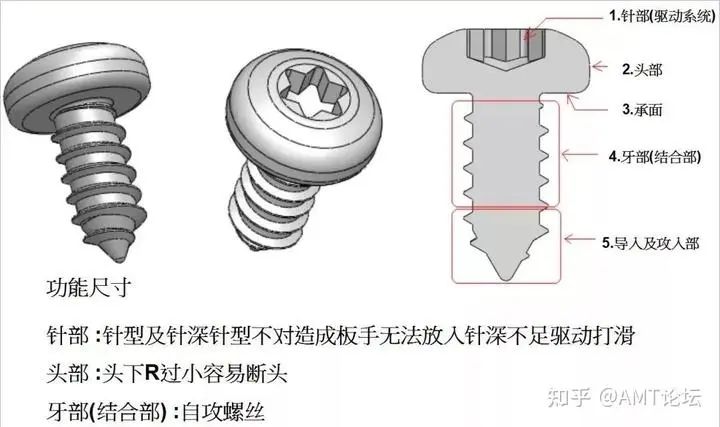 1.针部(驱动系统)

2.头部

3.承面

4.牙部(结合部)

5.导入及攻入部

功能尺寸

针部 :针型及针深针型不对造成板手无法放入针深不足驱动打滑

头部 :头下R过小容易断头

牙部(结合部) :自攻螺丝

知乎 @AMT论坛