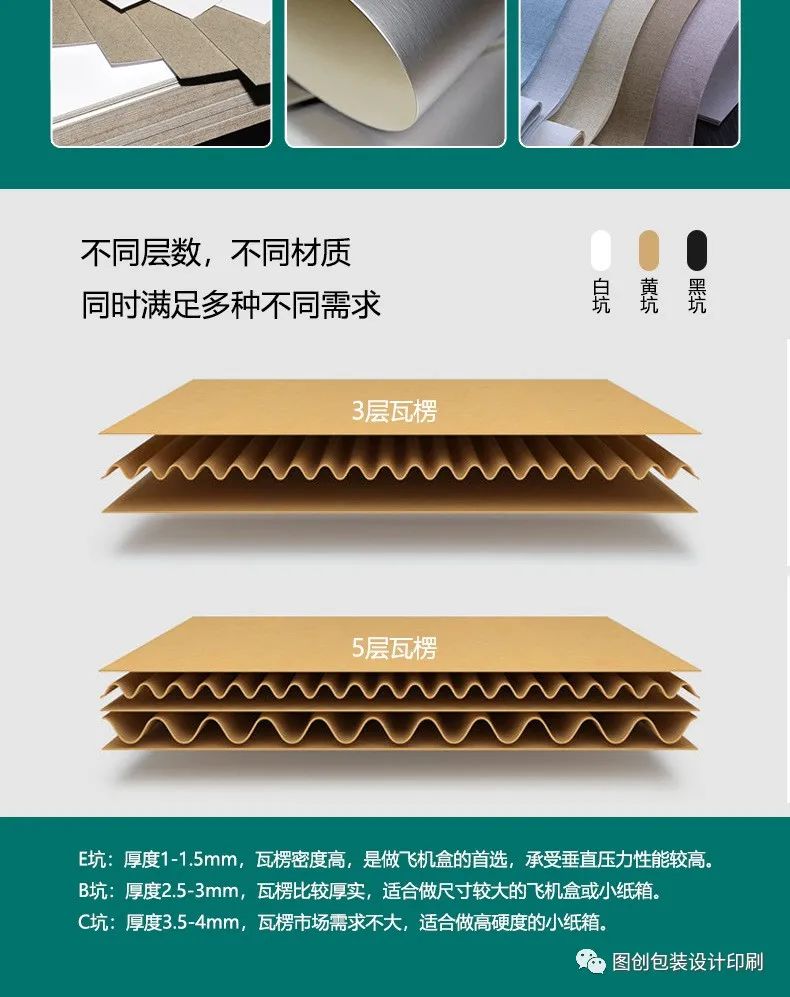 不同层数，不同材质
同时满足多种不同需求

白坑 黄坑 黑坑

3层瓦楞

5层瓦楞

E坑：厚度1-1.5mm，瓦楞密度高，是做飞机盒的首选，承受垂直压力性能较高。
B坑：厚度2.5-3mm，瓦楞比较厚实，适合做尺寸较大的飞机盒或小纸箱。
C坑：厚度3.5-4mm，瓦楞市场需求不大，适合做高硬度的小纸箱。

图创包装设计印刷