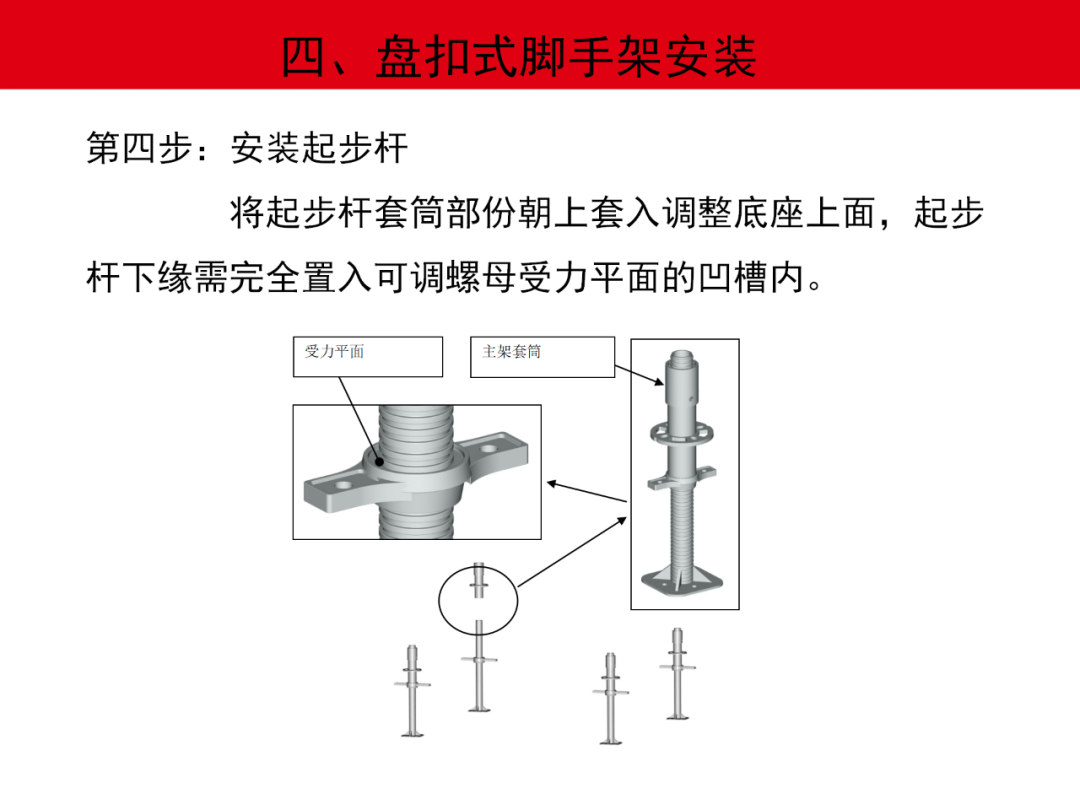 四、盘扣式脚手架安装

第四步：安装起步杆

将起步杆套筒部份朝上套入调整底座上面，起步杆下缘需完全置入可调螺母受力平面的凹槽内。

受力平面

主架套筒