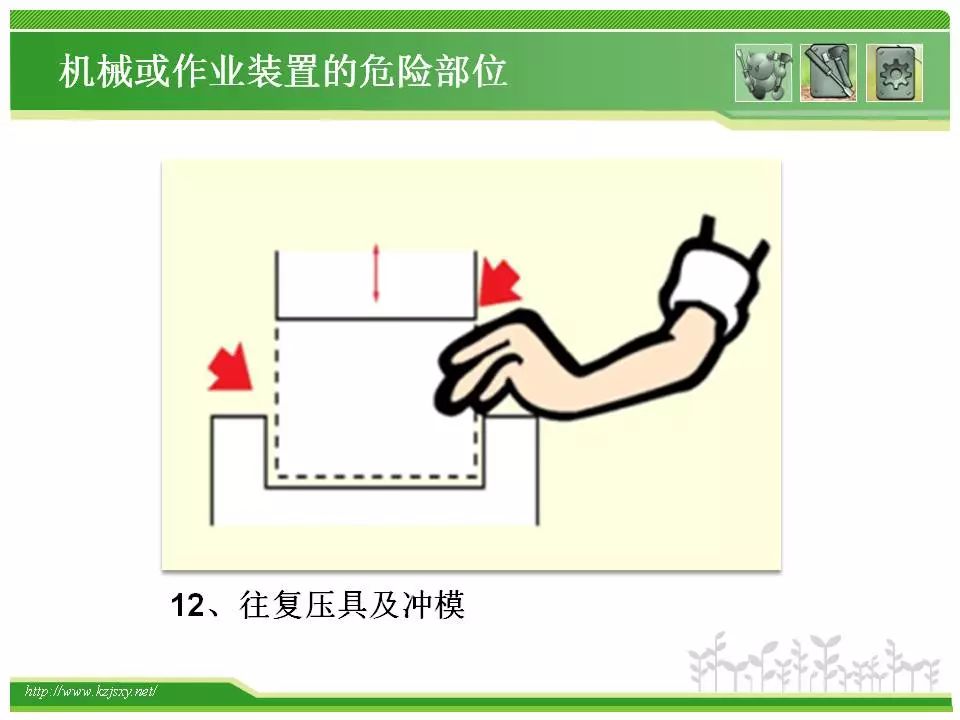 机械或作业装置的危险部位

12、往复压具及冲模

http://www.kzjsxy.net/