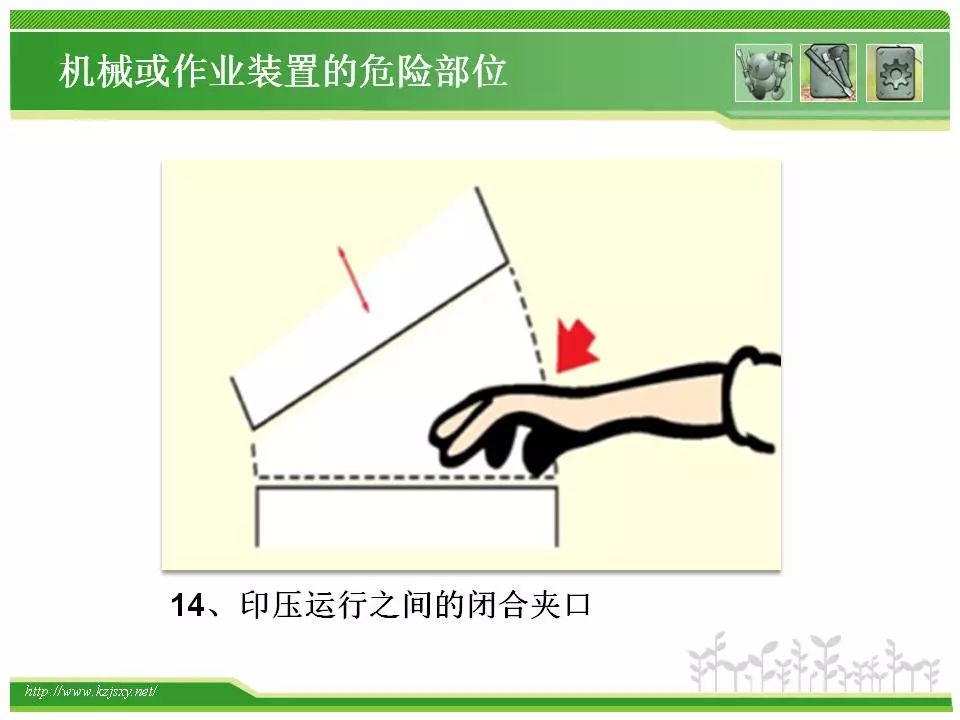 机械或作业装置的危险部位

14、印压运行之间的闭合夹口

http://www.kzjsxy.net/