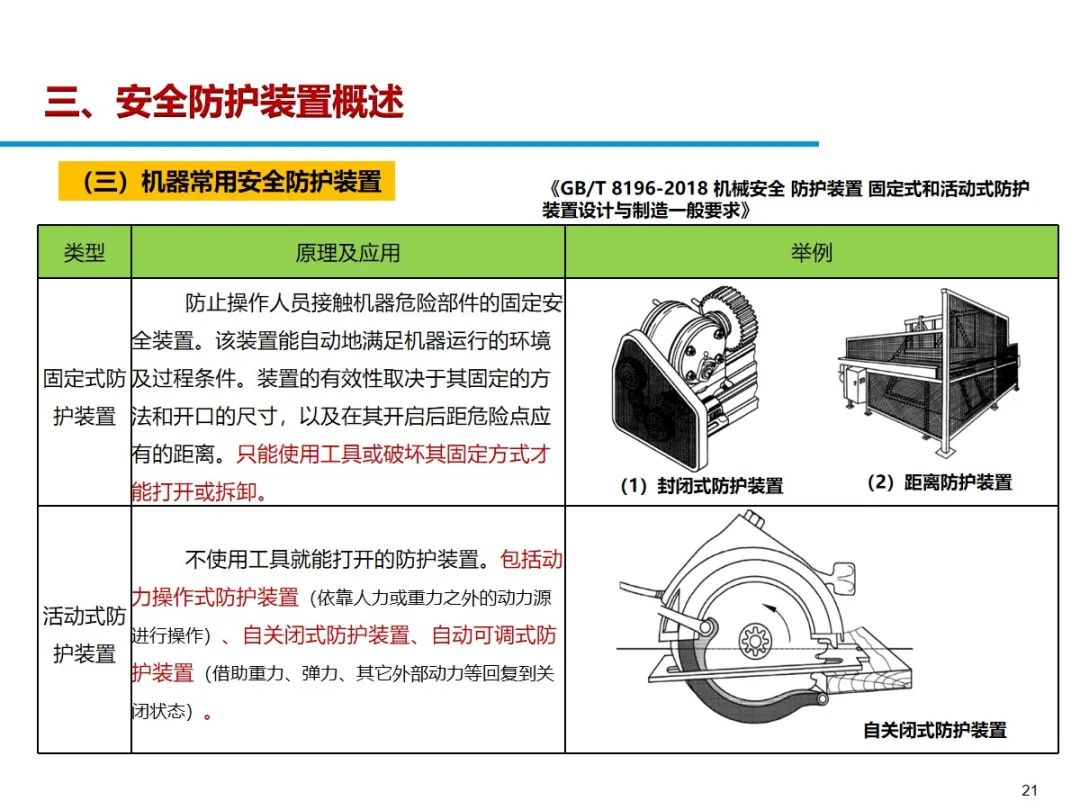 三、安全防护装置概述

（三）机器常用安全防护装置

《GB/T 8196-2018 机械安全 防护装置 固定式和活动式防护装置设计与制造一般要求》

| 类型 | 原理及应用 | 举例 |
|---|---|---|
| 固定式防护装置 | 防止操作人员接触机器危险部件的固定安全装置。该装置能自动地满足机器运行的环境及过程条件。装置的有效性取决于其固定的方法和开口的尺寸，以及在其开启后距危险点应有的距离。只能使用工具或破坏其固定方式才能打开或拆卸。 | （1）封闭式防护装置　（2）距离防护装置 |
| 活动式防护装置 | 不使用工具就能打开的防护装置。包括动力操作式防护装置（依靠人力或重力之外的动力源进行操作）、自关闭式防护装置、自动可调式防护装置（借助重力、弹力、其它外部动力等回复到关闭状态）。 | 自关闭式防护装置 |

21