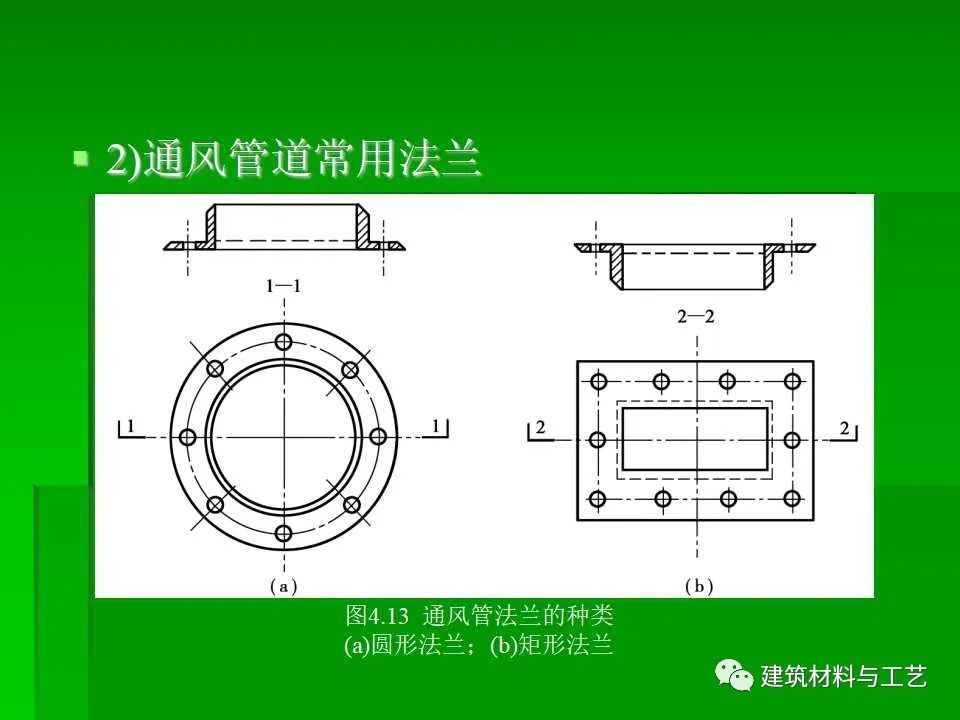 2)通风管道常用法兰

1—1

1

1

(a)

2—2

2

2

(b)

图4.13 通风管法兰的种类
(a)圆形法兰；(b)矩形法兰

建筑材料与工艺