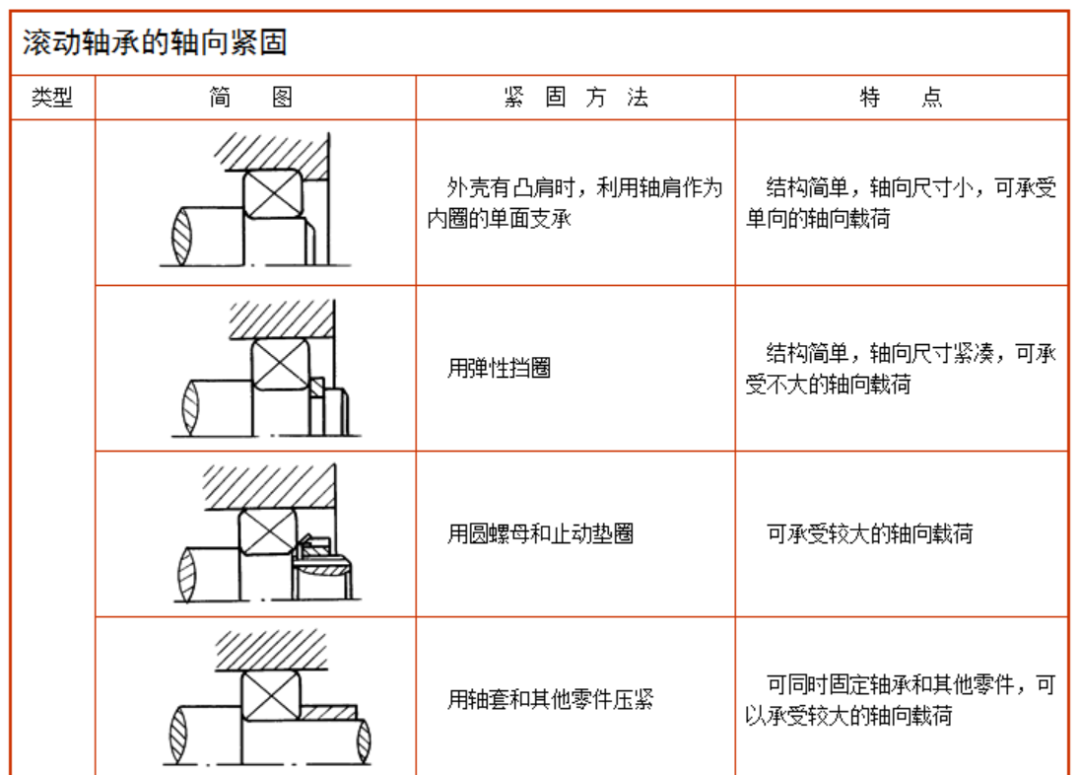 滚动轴承的轴向紧固

| 类型 | 简　图 | 紧 固 方 法 | 特　点 |
|---|---|---|---|
|  |  | 外壳有凸肩时，利用轴肩作为内圈的单面支承 | 结构简单，轴向尺寸小，可承受单向的轴向载荷 |
|  |  | 用弹性挡圈 | 结构简单，轴向尺寸紧凑，可承受不大的轴向载荷 |
|  |  | 用圆螺母和止动垫圈 | 可承受较大的轴向载荷 |
|  |  | 用轴套和其他零件压紧 | 可同时固定轴承和其他零件，可以承受较大的轴向载荷 |