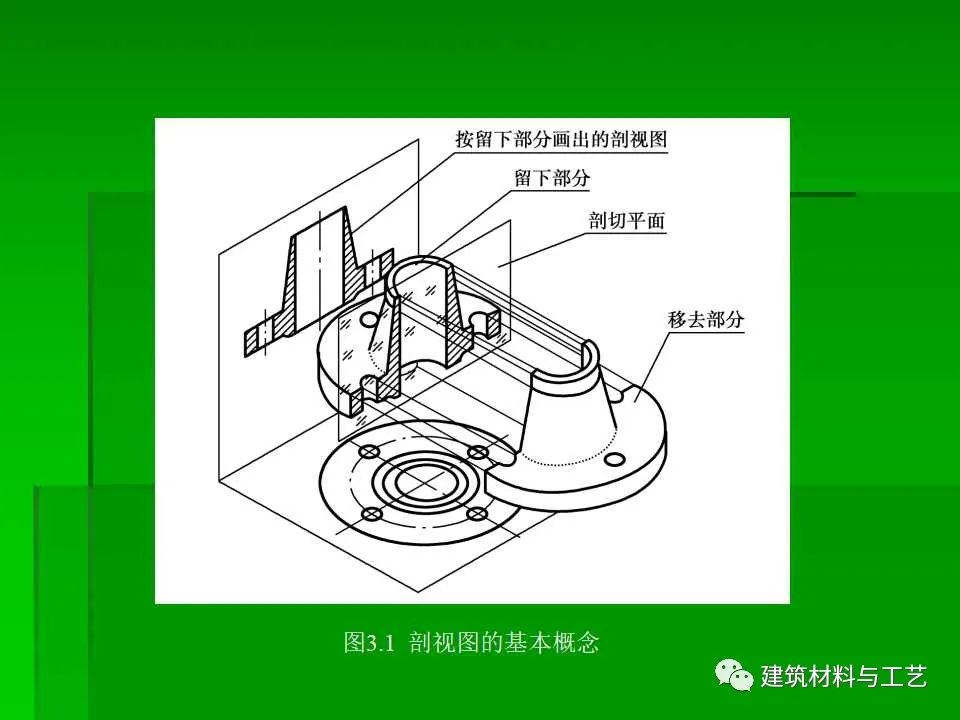 按留下部分画出的剖视图

留下部分

剖切平面

移去部分

图3.1 剖视图的基本概念

建筑材料与工艺