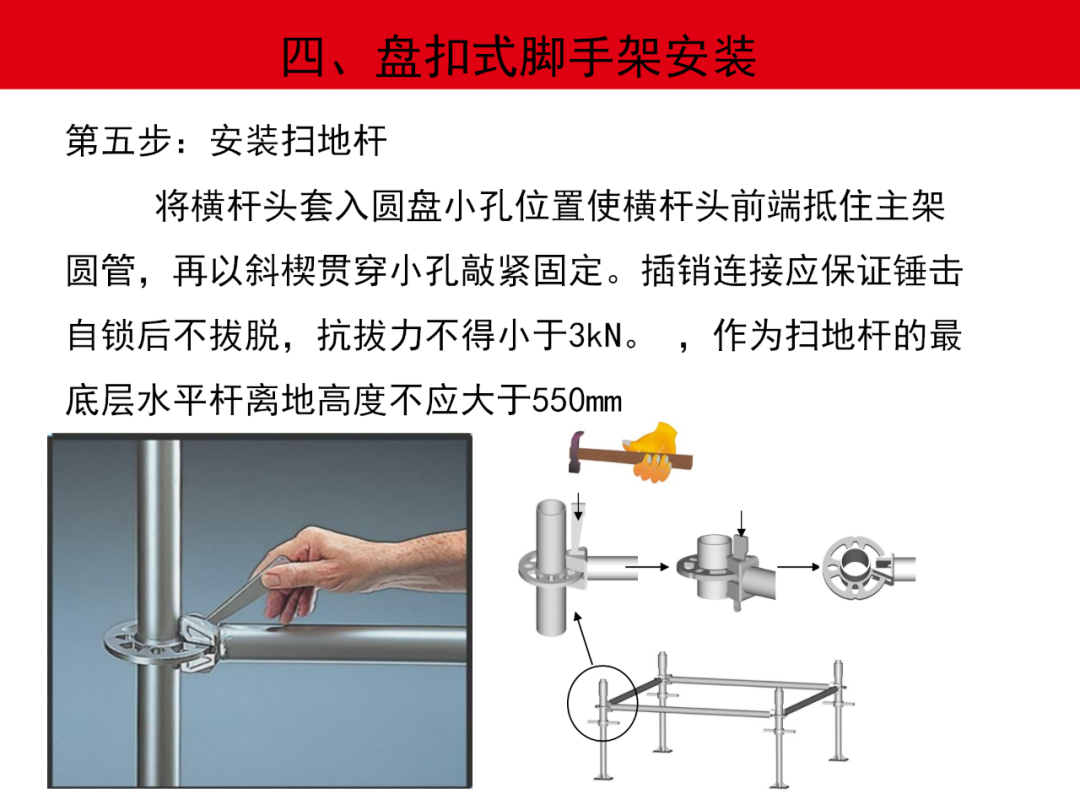 四、盘扣式脚手架安装

第五步：安装扫地杆

将横杆头套入圆盘小孔位置使横杆头前端抵住主架圆管，再以斜楔贯穿小孔敲紧固定。插销连接应保证锤击自锁后不拔脱，抗拔力不得小于3kN。 ，作为扫地杆的最底层水平杆离地高度不应大于550mm