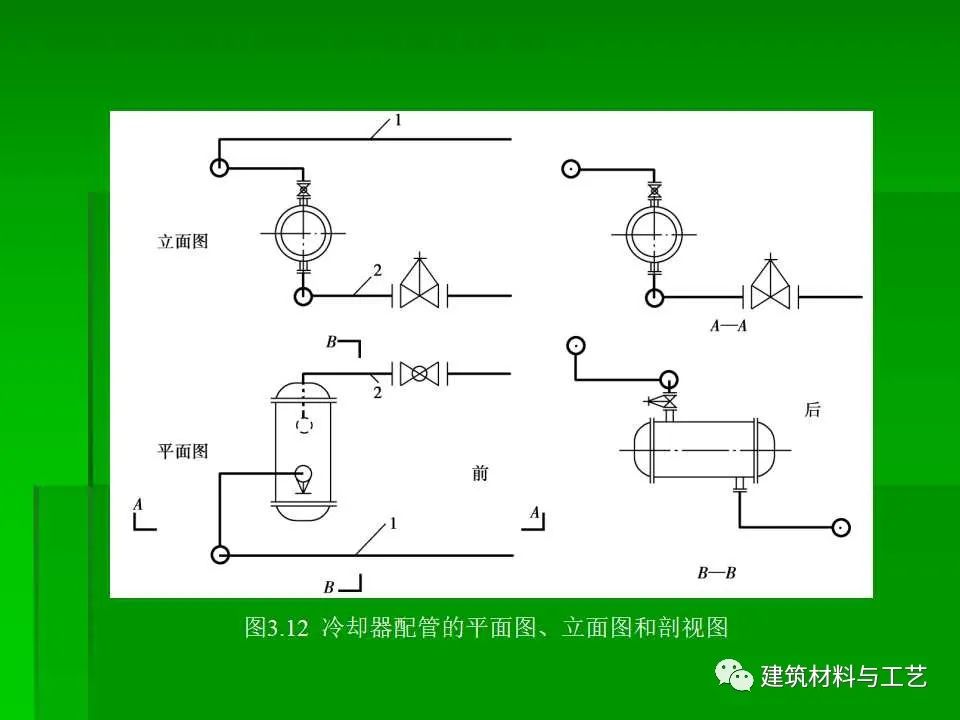 1

立面图

2

B

2

平面图

前

A

A

1

B

A—A

后

B—B

图3.12 冷却器配管的平面图、立面图和剖视图

建筑材料与工艺