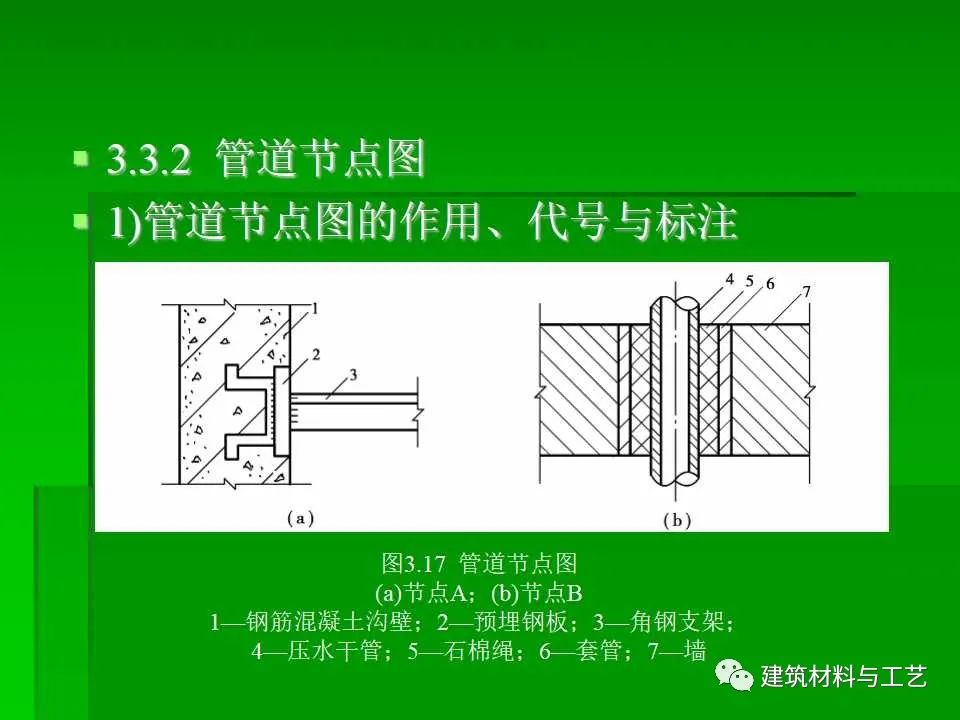 3.3.2 管道节点图

1)管道节点图的作用、代号与标注

1
2
3
(a)

4 5 6 7
(b)

图3.17 管道节点图
(a)节点A；(b)节点B
1—钢筋混凝土沟壁；2—预埋钢板；3—角钢支架；
4—压水干管；5—石棉绳；6—套管；7—墙

建筑材料与工艺