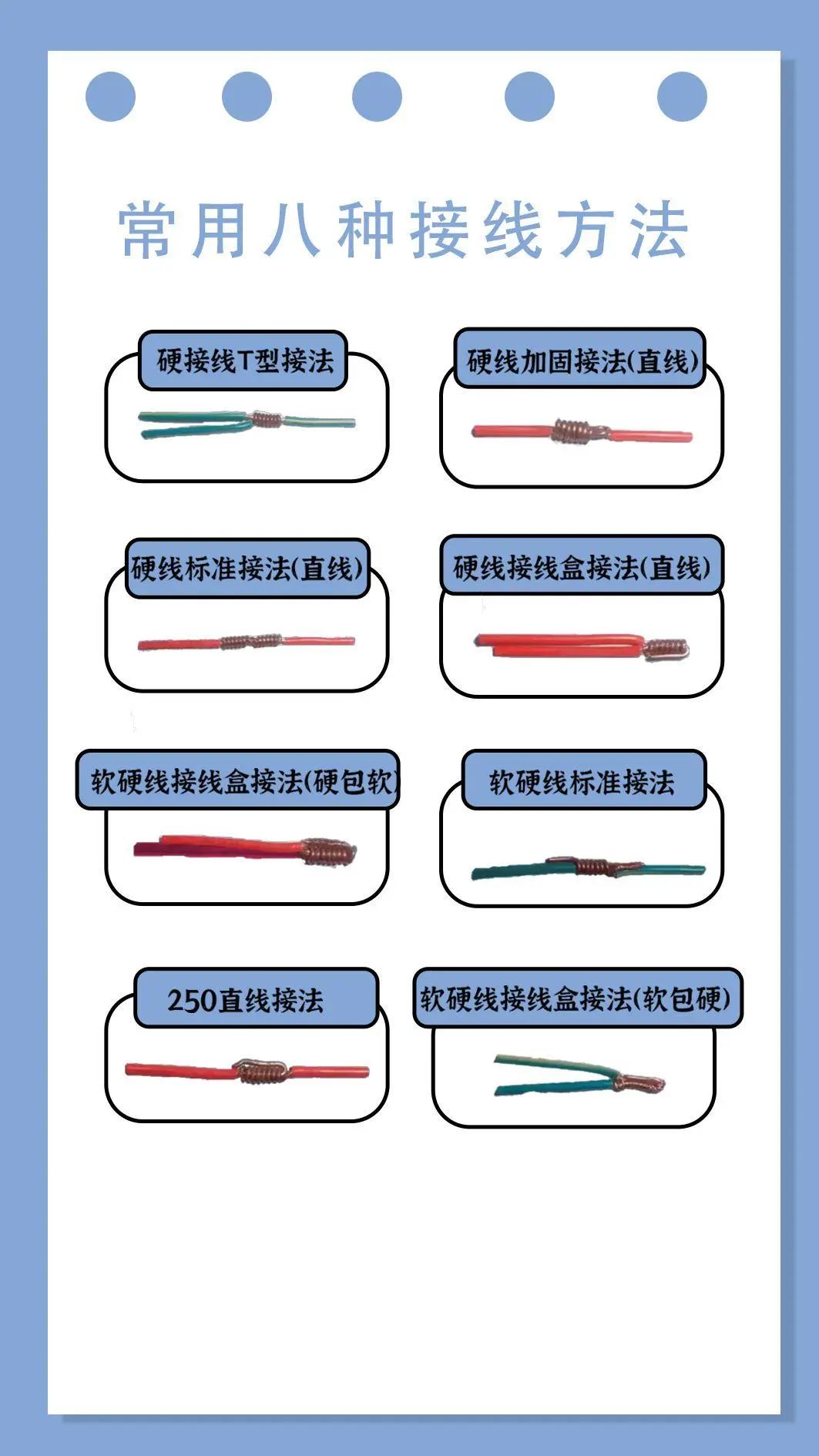 常用八种接线方法

硬接线T型接法

硬线加固接法(直线)

硬线标准接法(直线)

硬线接线盒接法(直线)

软硬线接线盒接法(硬包软)

软硬线标准接法

250直线接法

软硬线接线盒接法(软包硬)