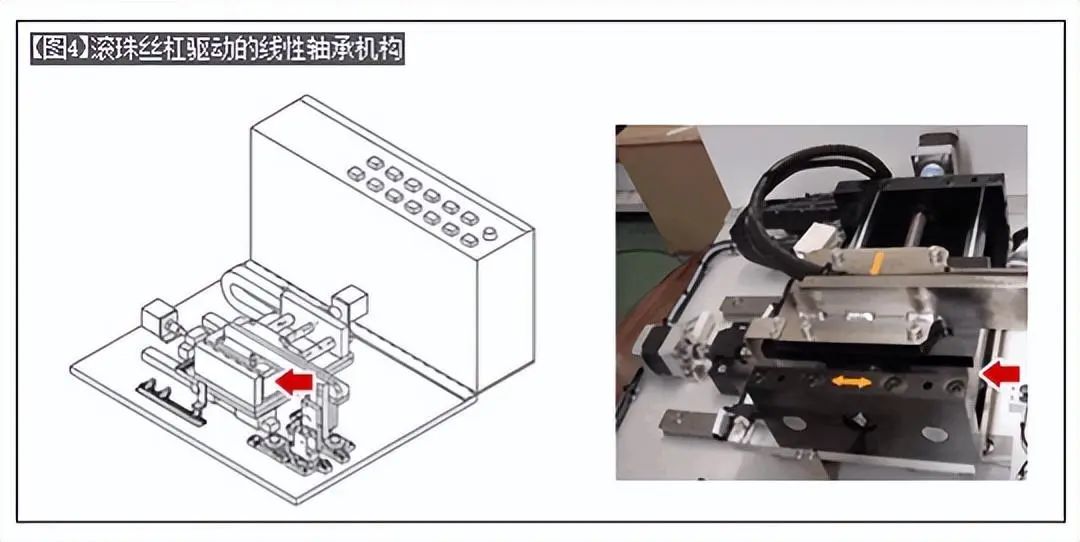 【图4】滚珠丝杠驱动的线性轴承机构