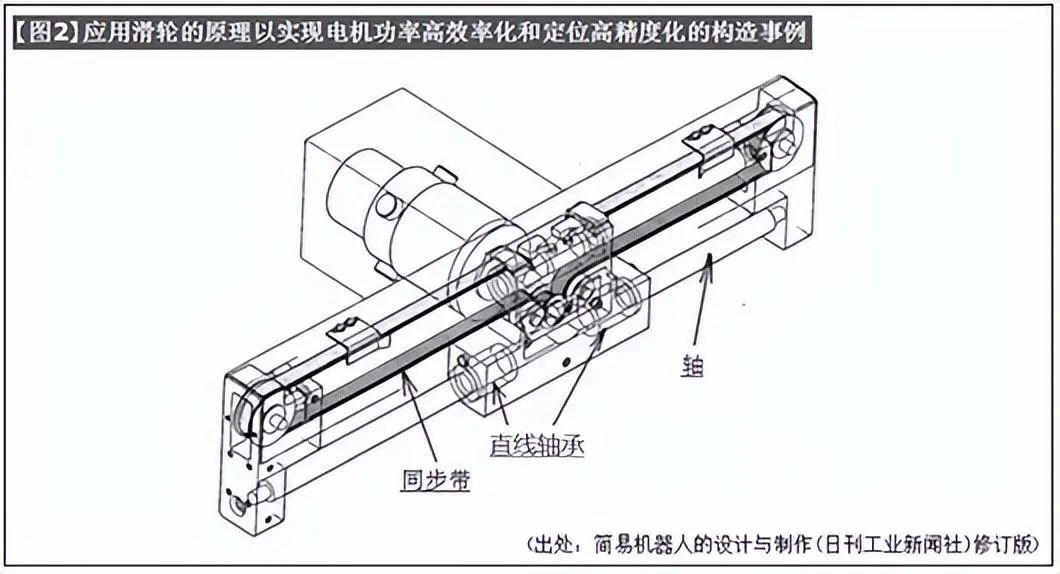 【图2】应用滑轮的原理以实现电机功率高效率化和定位高精度化的构造事例

轴

直线轴承

同步带

（出处：简易机器人的设计与制作（日刊工业新闻社）修订版）