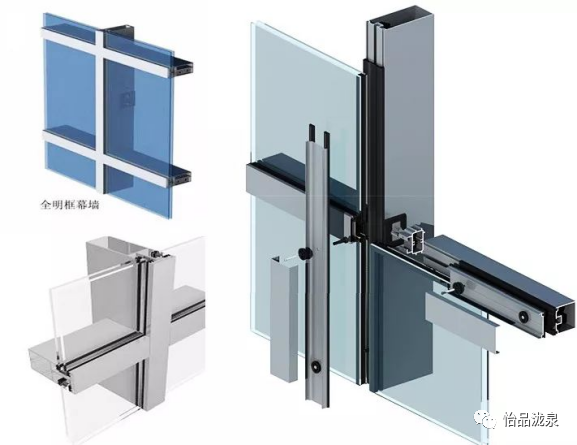 全明框幕墙

怡品泷泉