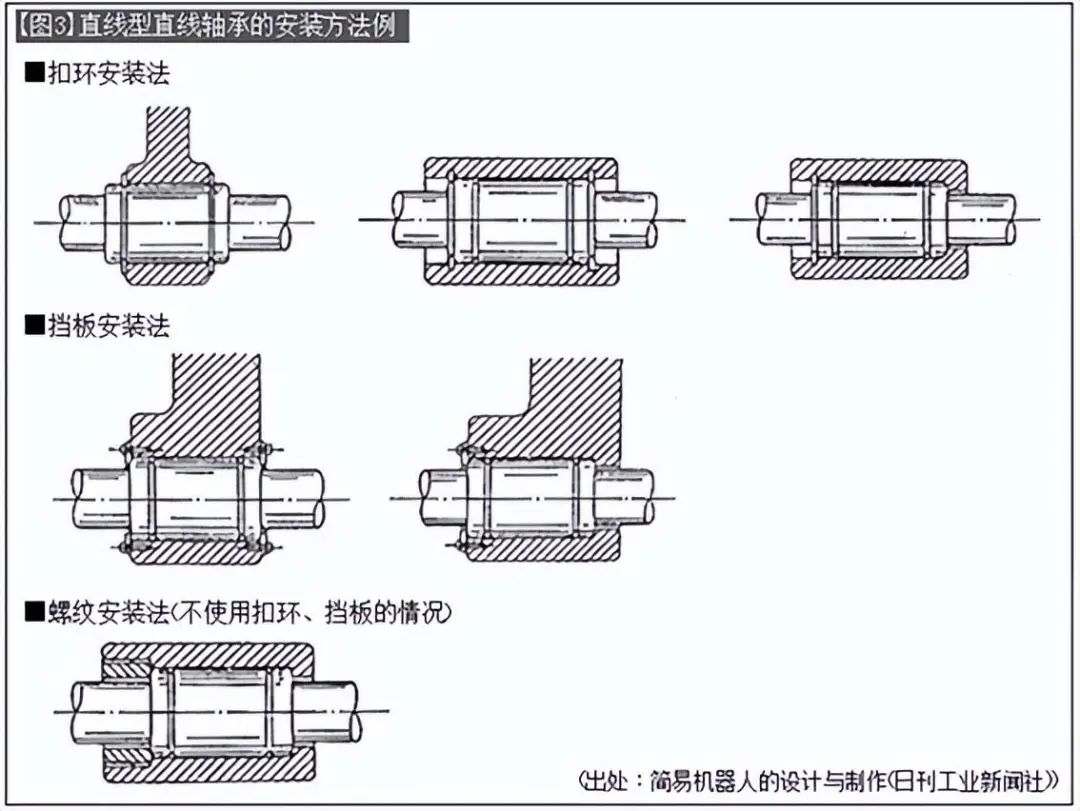 【图3】直线型直线轴承的安装方法例

■扣环安装法

■挡板安装法

■螺纹安装法(不使用扣环、挡板的情况)

(出处：简易机器人的设计与制作(日刊工业新闻社))