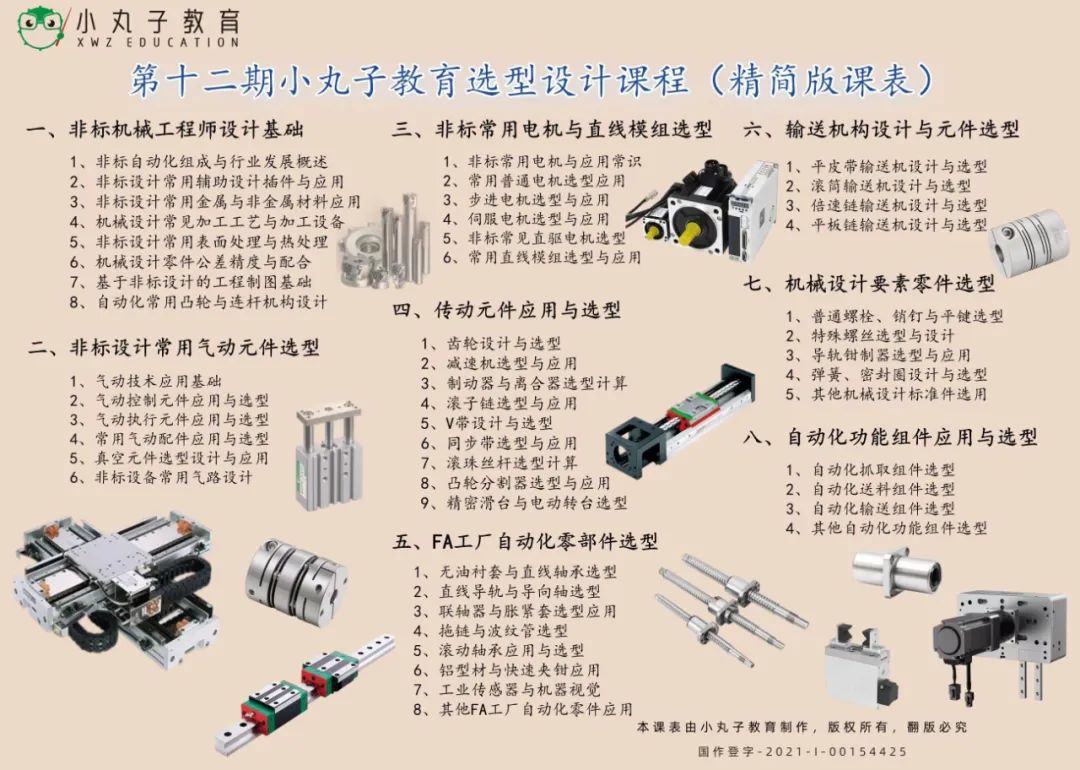 小丸子教育
XWZ EDUCATION

第十二期小丸子教育选型设计课程（精简版课表）

一、非标机械工程师设计基础
1、非标自动化组成与行业发展概述
2、非标设计常用辅助设计插件与应用
3、非标设计常用金属与非金属材料应用
4、机械设计常见加工工艺与加工设备
5、非标设计常用表面处理与热处理
6、机械设计零件公差精度与配合
7、基于非标设计的工程制图基础
8、自动化常用凸轮与连杆机构设计

二、非标设计常用气动元件选型
1、气动技术应用基础
2、气动控制元件应用与选型
3、气动执行元件应用与选型
4、常用气动配件应用与选型
5、真空元件选型设计与应用
6、非标设备常用气路设计

三、非标常用电机与直线模组选型
1、非标常用电机与应用常识
2、常用普通电机选型应用
3、步进电机选型与应用
4、伺服电机选型与应用
5、非标常见直驱电机选型
6、常用直线模组选型与应用

四、传动元件应用与选型
1、齿轮设计与选型
2、减速机选型与应用
3、制动器与离合器选型计算
4、滚子链选型与应用
5、V带设计与选型
6、同步带选型与应用
7、滚珠丝杆选型计算
8、凸轮分割器选型与应用
9、精密滑台与电动转台选型

五、FA工厂自动化零部件选型
1、无油衬套与直线轴承选型
2、直线导轨与导向轴选型
3、联轴器与胀紧套选型应用
4、拖链与波纹管选型
5、滚动轴承应用与选型
6、铝型材与快速夹钳应用
7、工业传感器与机器视觉
8、其他FA工厂自动化零件应用

六、输送机构设计与元件选型
1、平皮带输送机设计与选型
2、滚筒输送机设计与选型
3、倍速链输送机设计与选型
4、平板链输送机设计与选型

七、机械设计要素零件选型
1、普通螺栓、销钉与平键选型
2、特殊螺丝选型与设计
3、导轨钳制器选型与应用
4、弹簧、密封圈设计与选型
5、其他机械设计标准件选用

八、自动化功能组件应用与选型
1、自动化抓取组件选型
2、自动化送料组件选型
3、自动化输送组件选型
4、其他自动化功能组件选型

本课表由小丸子教育制作，版权所有，翻版必究
国作登字-2021-I-00154425