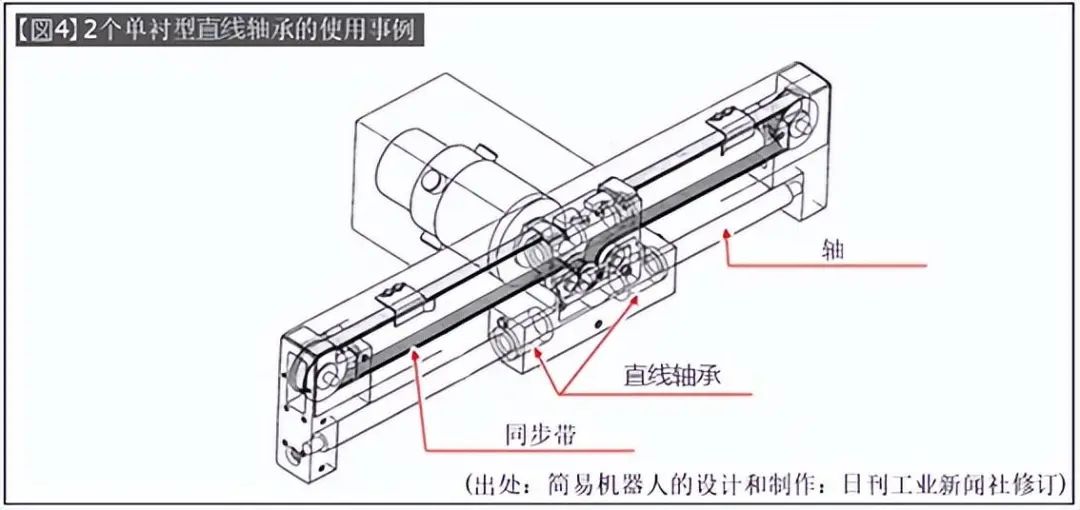 【図4】2个单衬型直线轴承的使用事例

轴

直线轴承

同步带

（出处：简易机器人的设计和制作：日刊工业新闻社修订）